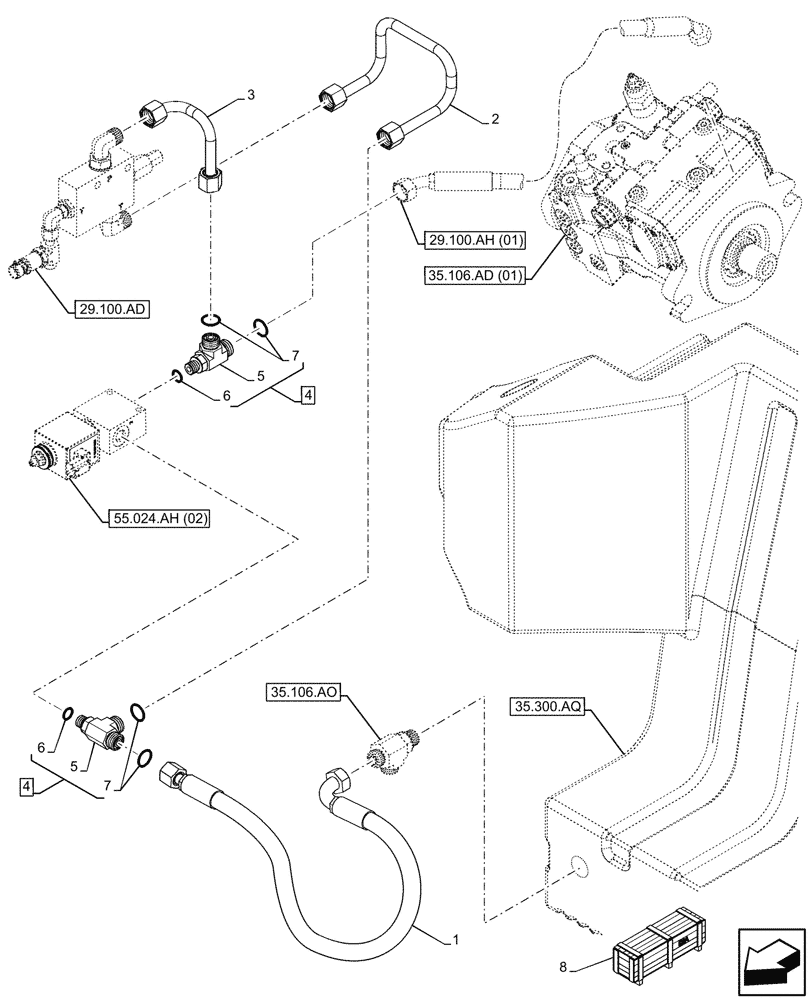 3
2
29.100.AH (01)
35.106.AD (01)
29.100.AD
7
5
6
4
55.024.AH (02)
35.106.AO
35.300.AQ
6
5
7
4
1
8