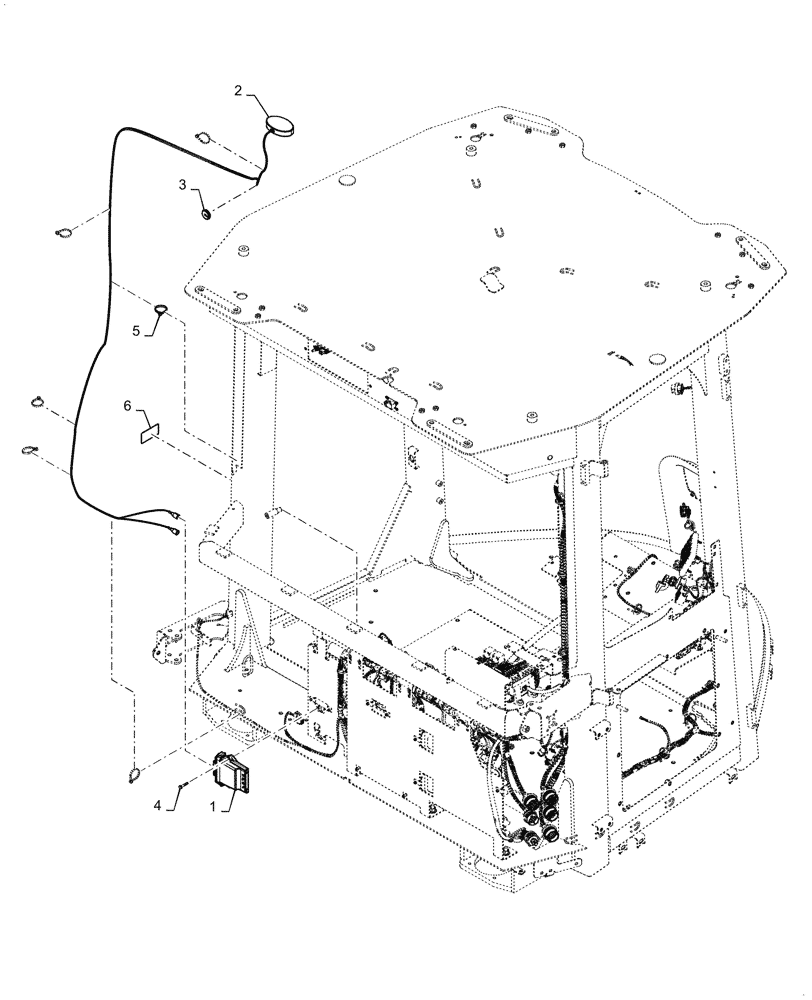 2
3
5
6
4
1