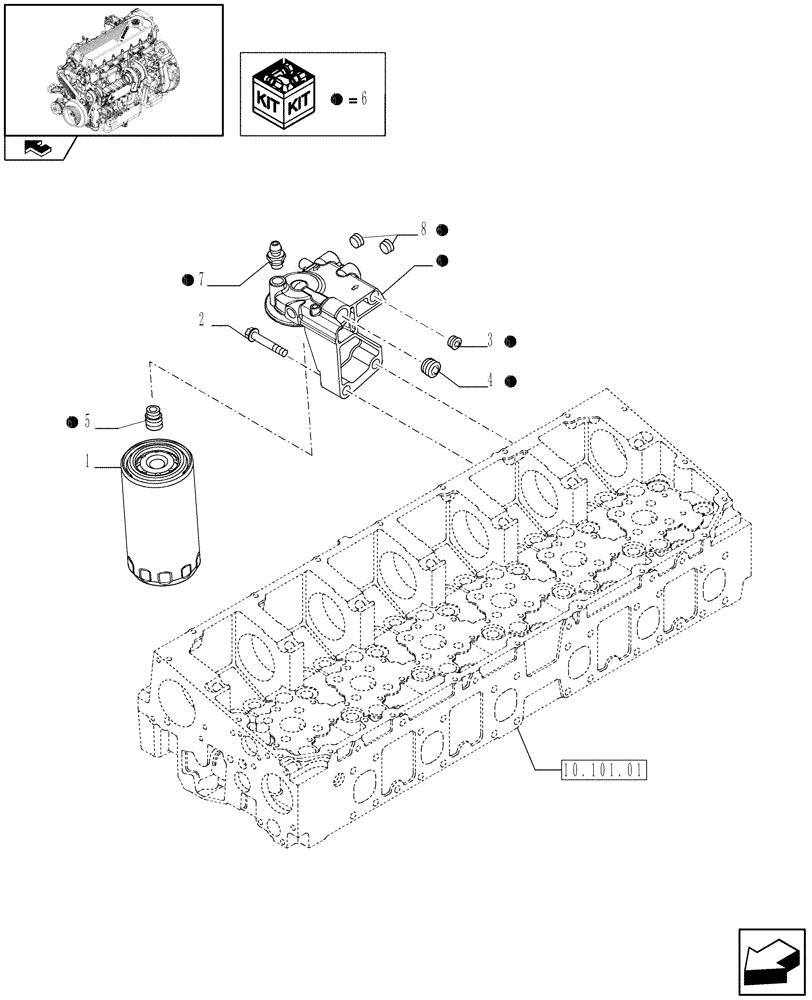 KIT KIT
= 6

8
7
2
3
4
5
1
10.101.01