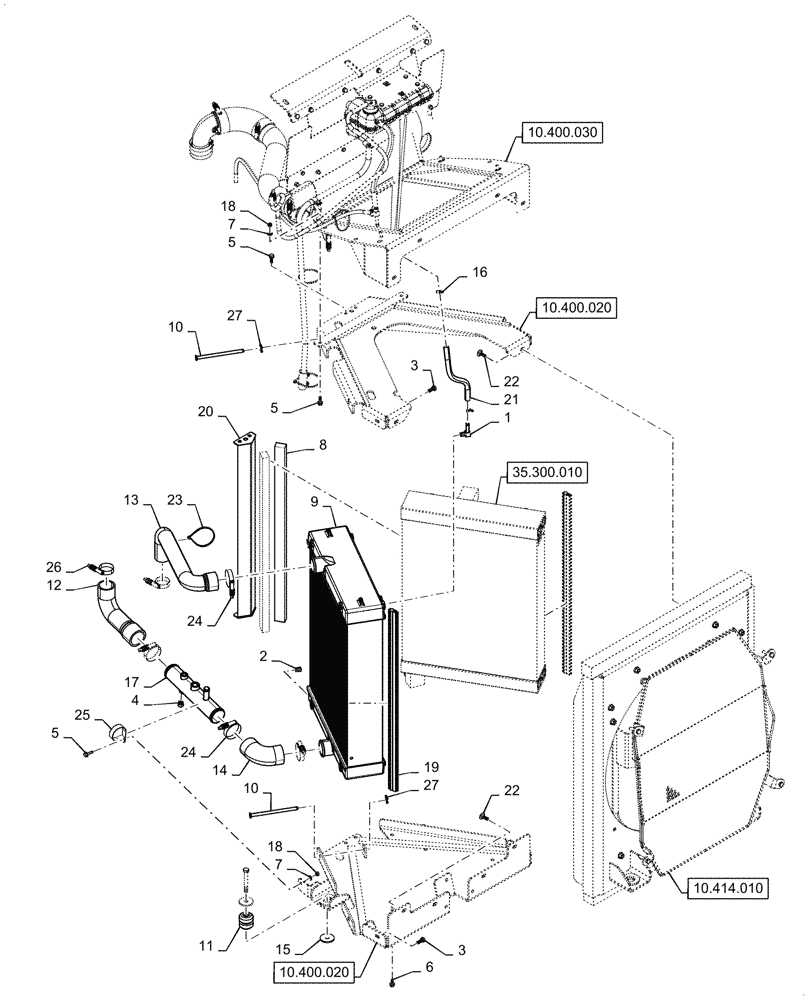 10.400.030
18
7
5
16
10.400.020
10
27
3
22
5
21
1
20
8
35.300.010
13
23
9
26
12
24
2
17
4
25
5
24
14
19
10
27
22
18
7
10.414.010
11
15
3
10.400.020
6