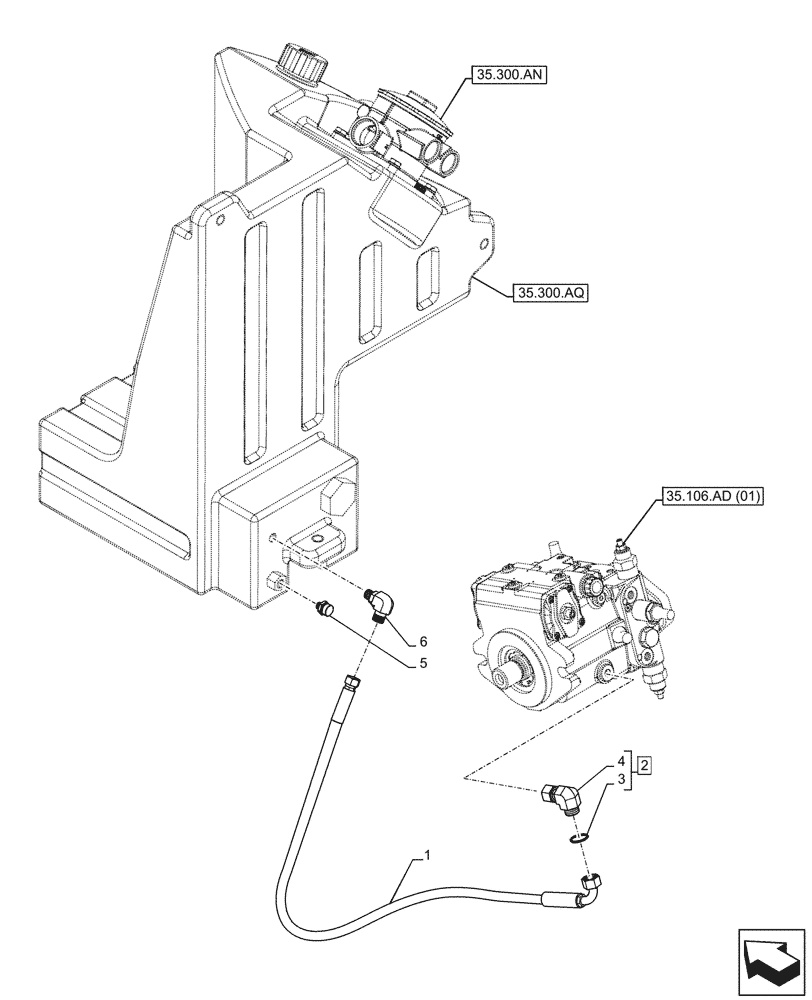 35.300.AN

35.300.AQ

35.106.AD (01)

6

5

4
3
2

1