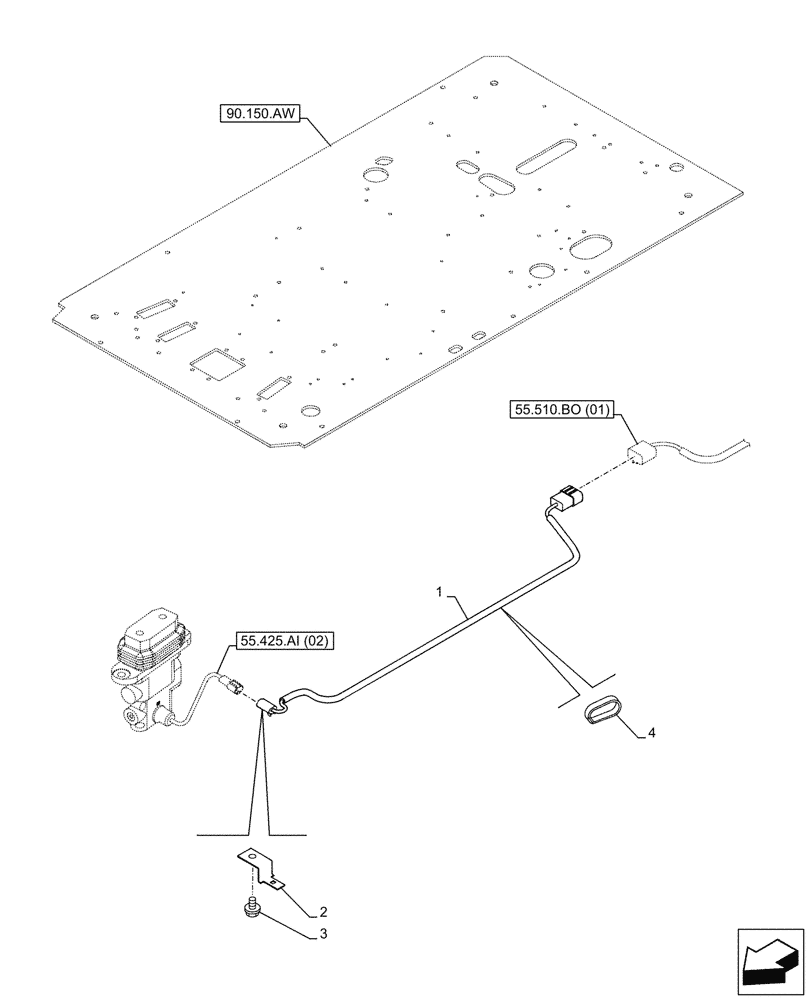 90.150.AW

55.510.BO (01)

1

55.425.AI (02)

4

2

3