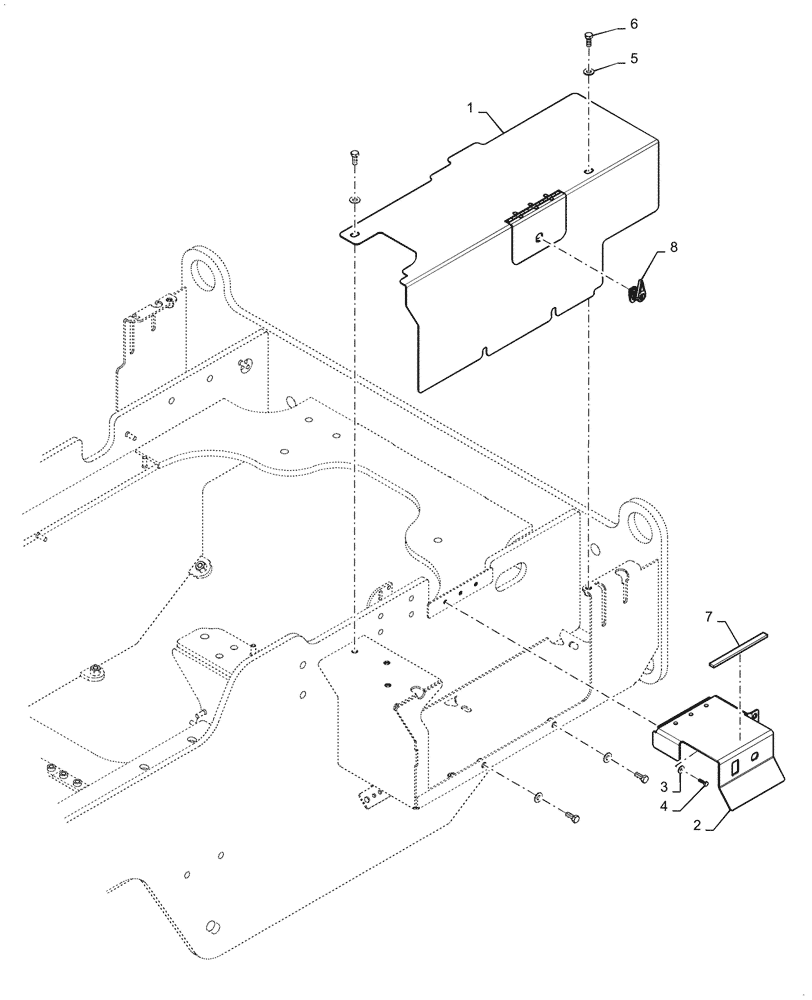 6
5
1
8
7
3
4
2