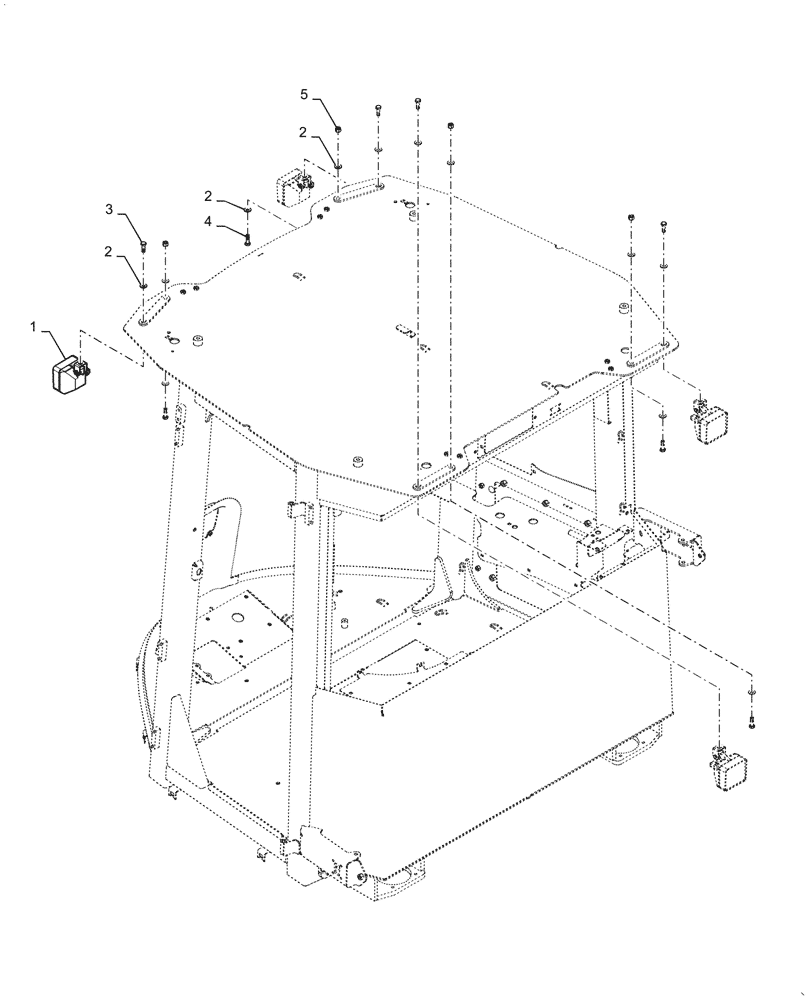 5
2
2
4
3
2
1