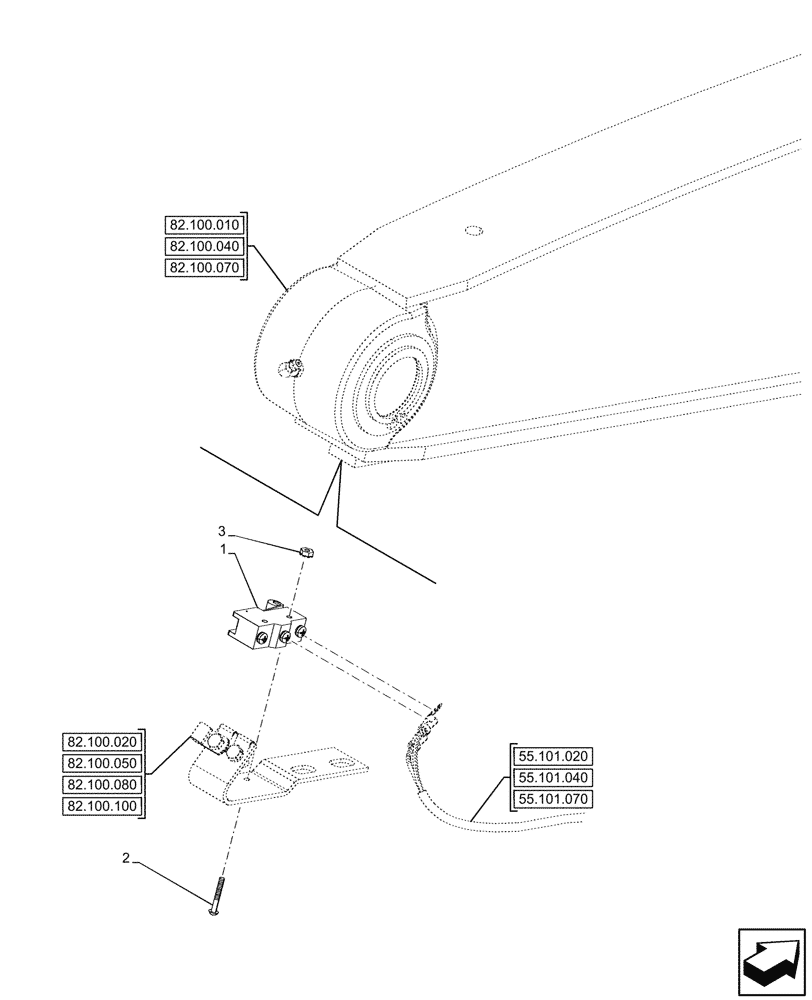 82.100.010
82.100.040
82.100.070

3
1

82.100.020
82.100.050
82.100.080
82.100.100

55.101.020
55.101.040
55.101.070

2