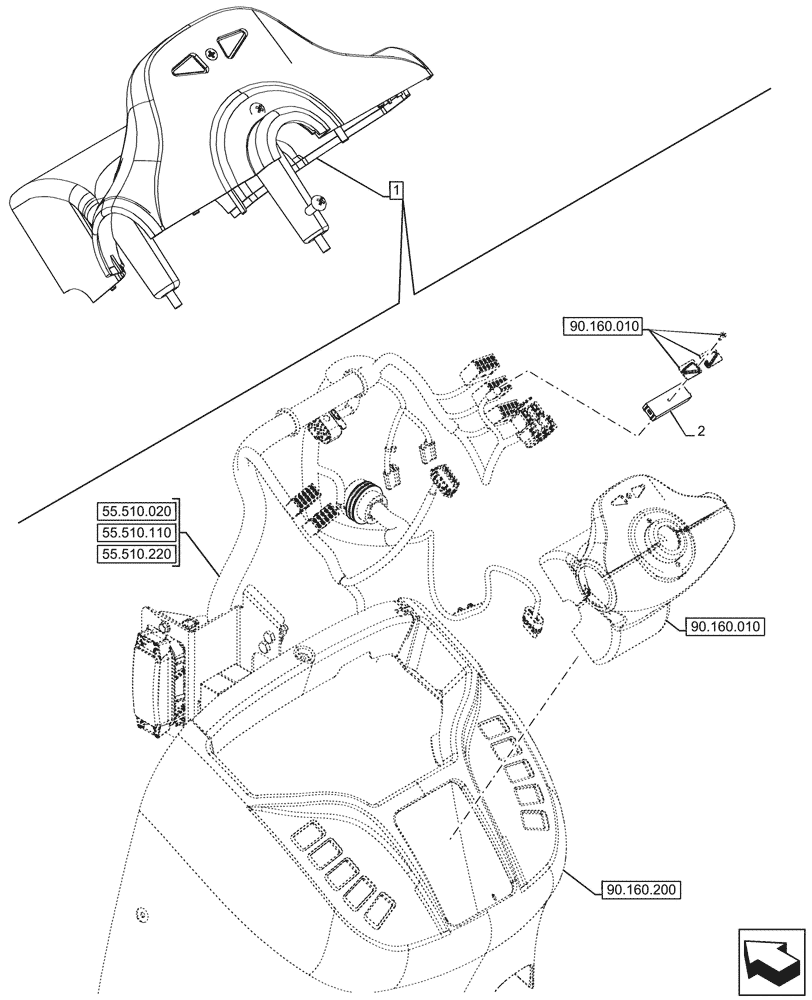 1

90.160.010

2

55.510.020
55.510.110
55.510.220

90.160.010

90.160.200