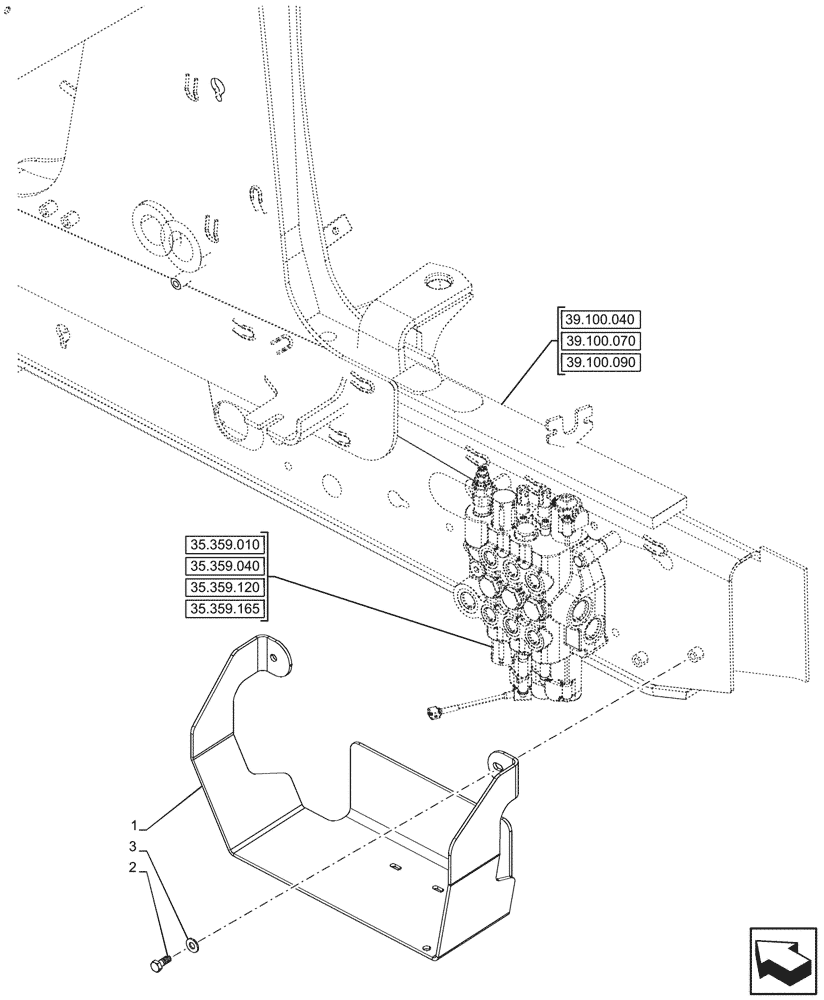 39.100.040
39.100.070
39.100.090

35.359.010
35.359.040
35.359.120
35.359.165

1
3
2