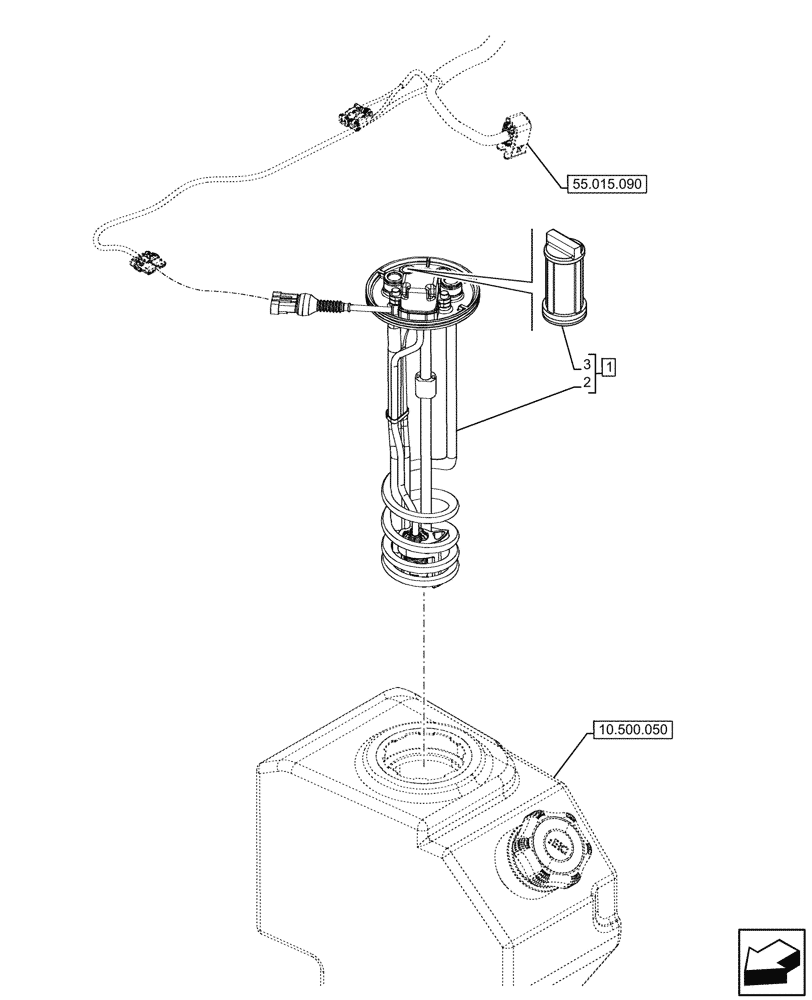 55.015.090

3
2
1

10.500.050