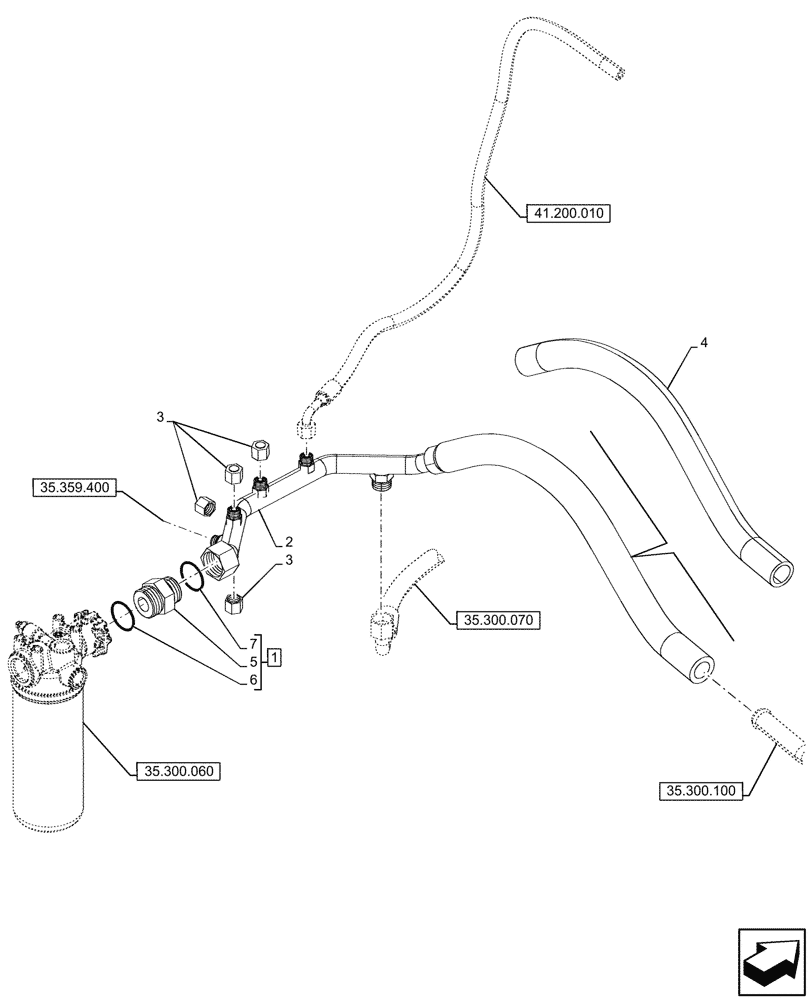 41.200.010

4

3

35.359.400

2

3

35.300.070

7
5
6
1

35.300.060

35.300.100