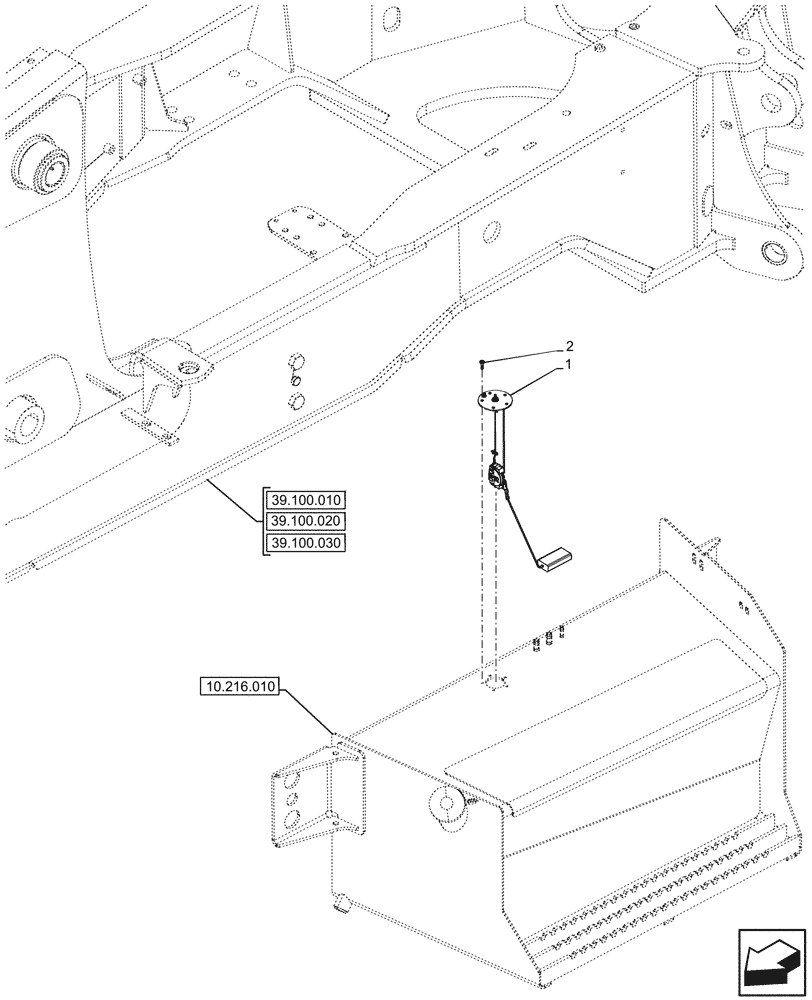 2
1
39.100.010
39.100.020
39.100.030
10.216.010