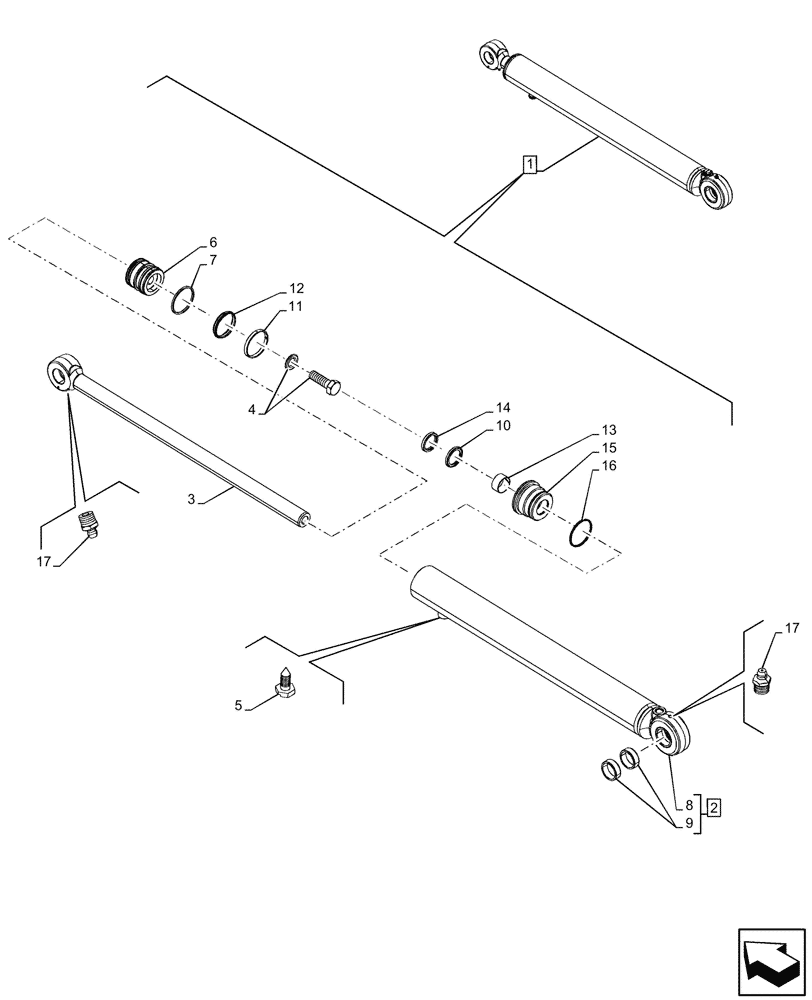 1

6
7
12
11
4
14
10
13
15
16
3
17
5
17
8
9
2