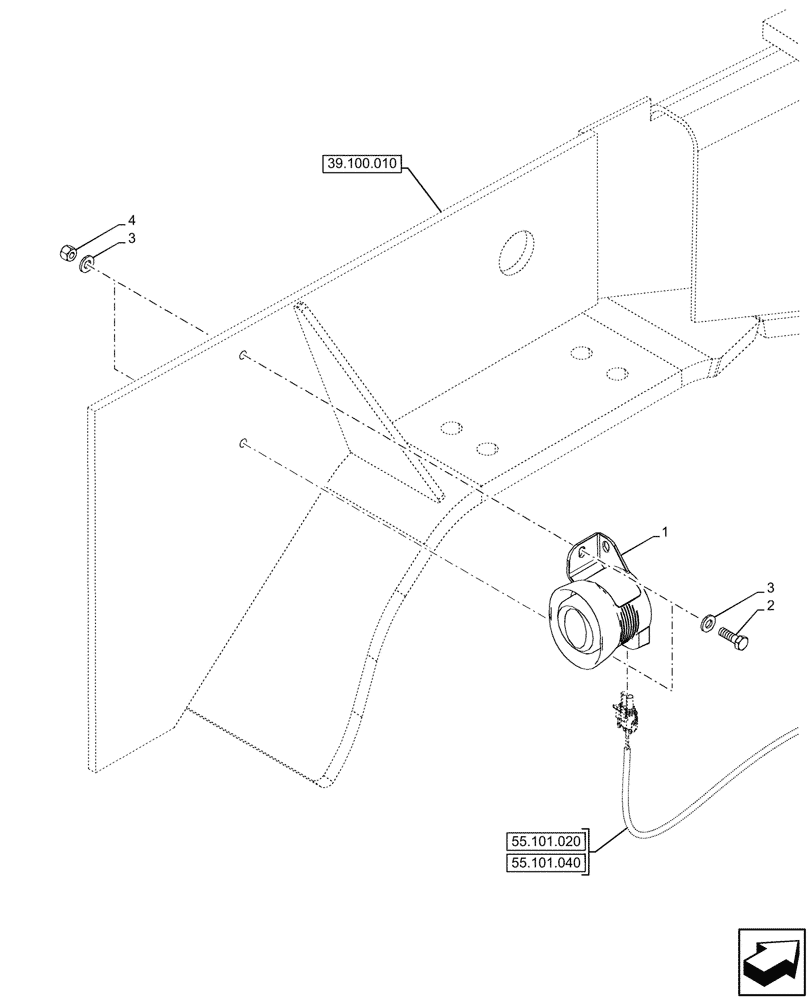 39.100.010

4
3

1

3
2

55.101.020
55.101.040