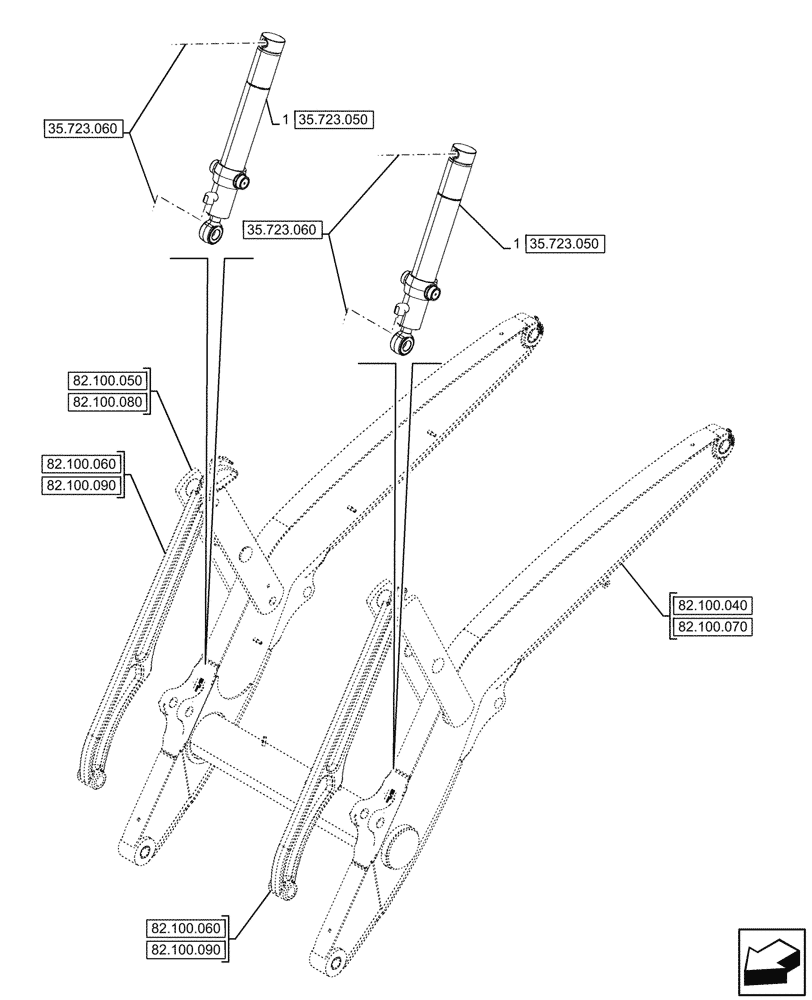 35.723.060

1 35.723.050

35.723.060

1 35.723.050

82.100.050
82.100.080

82.100.060
82.100.090

82.100.040
82.100.070

82.100.060
82.100.090