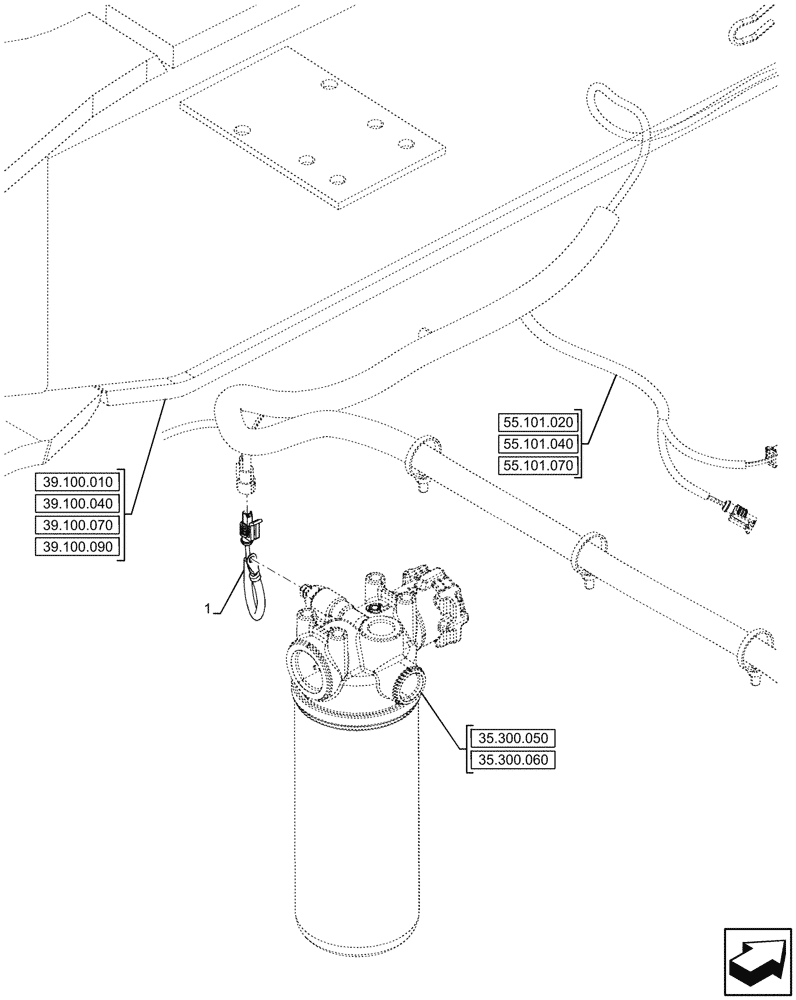 55.101.020
55.101.040
55.101.070

39.100.010
39.100.040
39.100.070
39.100.090

1

35.300.050
35.300.060