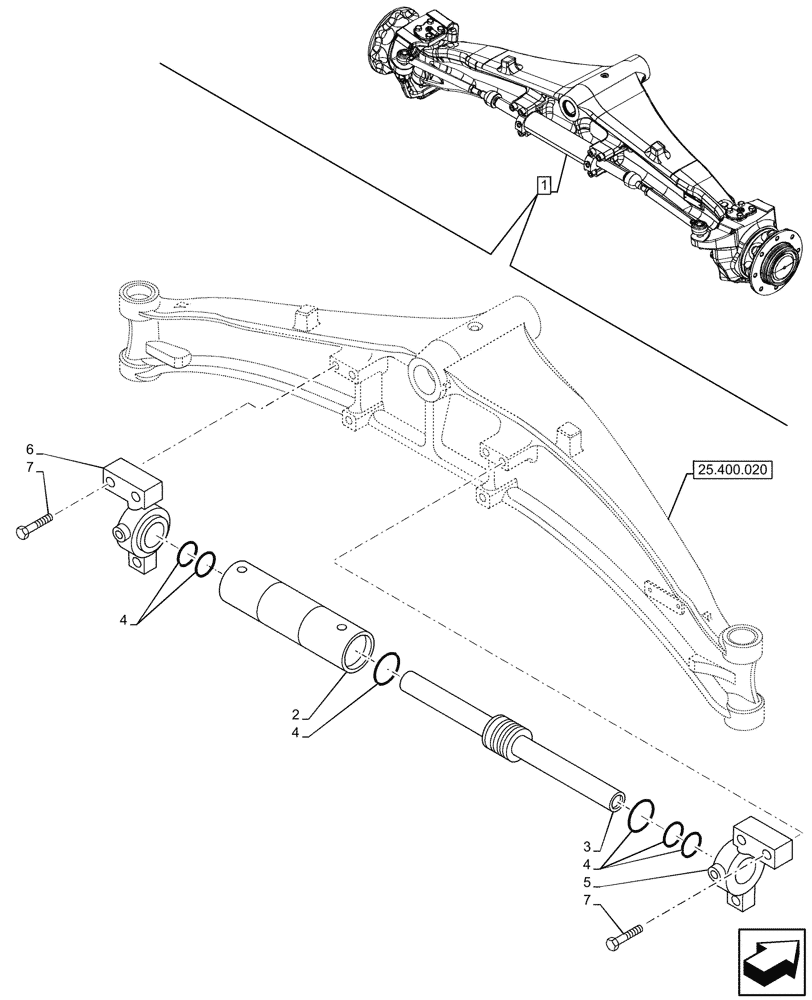 1

25.400.020

6
7

4

2
4

3
4
5
7