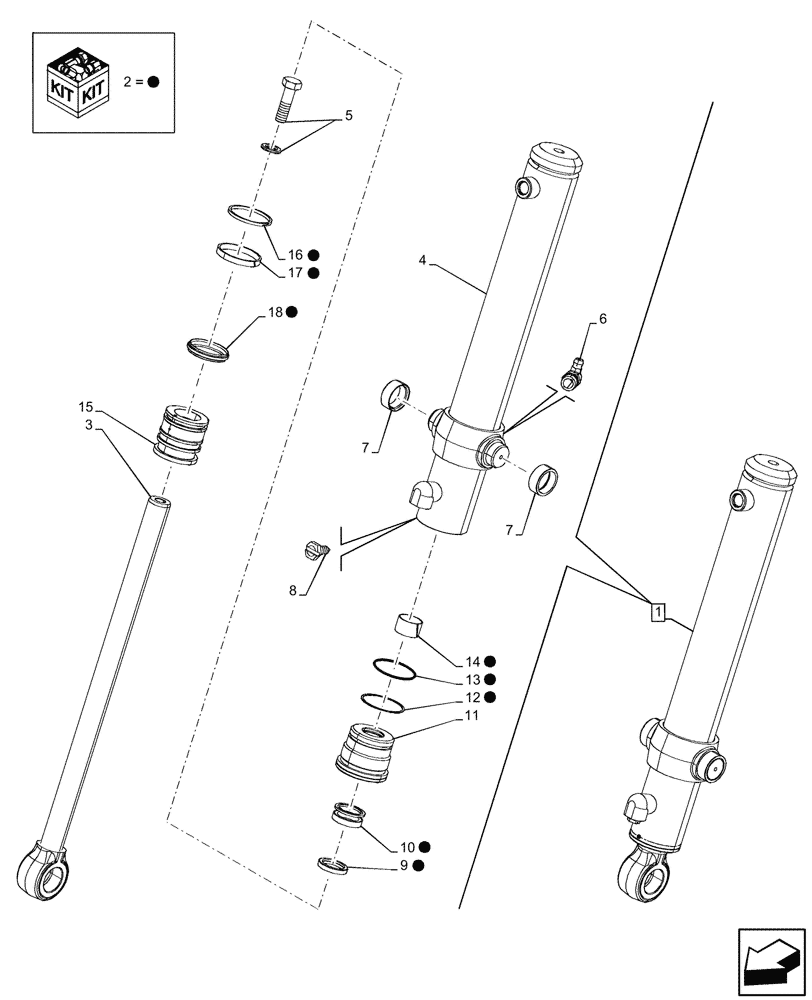 KIT KIT
2 = ●
5
16 ●
17 ●
18 ●
4
6
15
3
7
7
8
1
14 ●
13 ●
12 ●
11
10 ●
9 ●