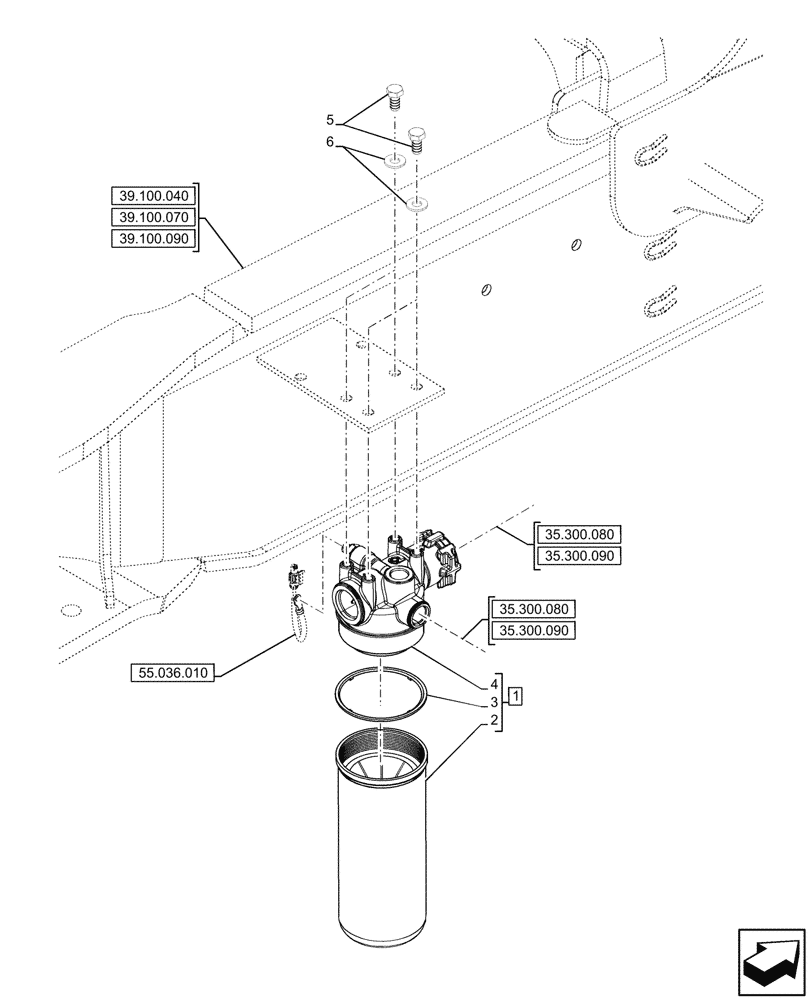 5
6
39.100.040
39.100.070
39.100.090
35.300.080
35.300.090
35.300.080
35.300.090
55.036.010
4
3
2
1