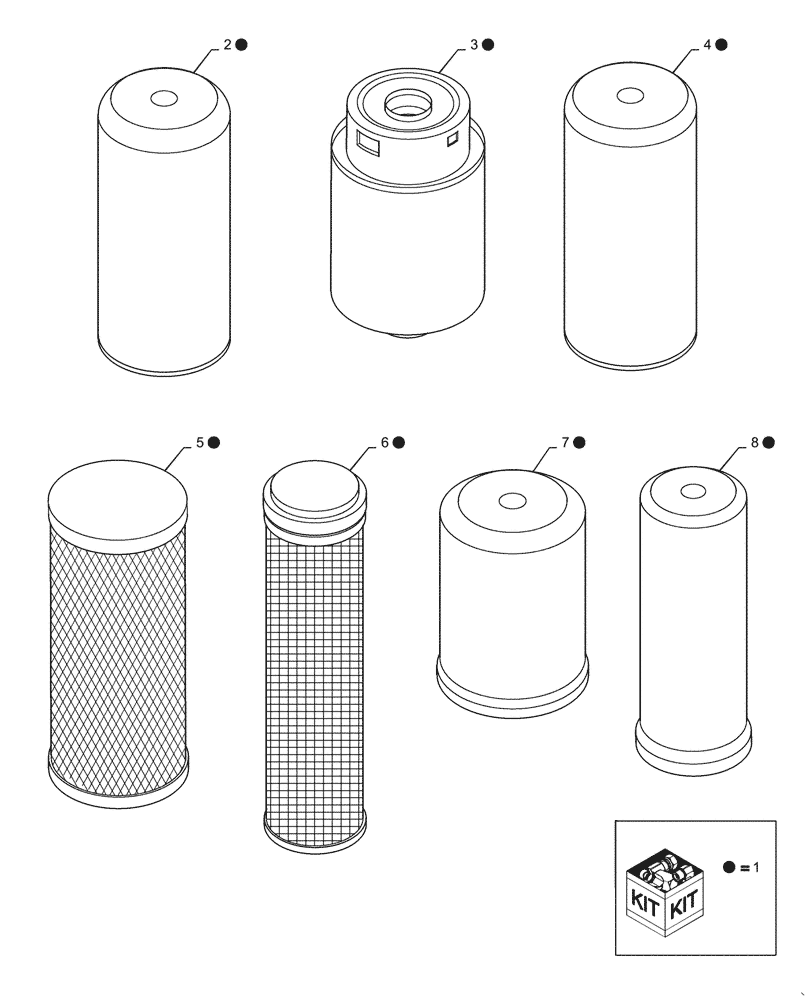 2 ●
3 ●
4 ●
5 ●
6 ●
7 ●
8 ●
KIT KIT
● = 1