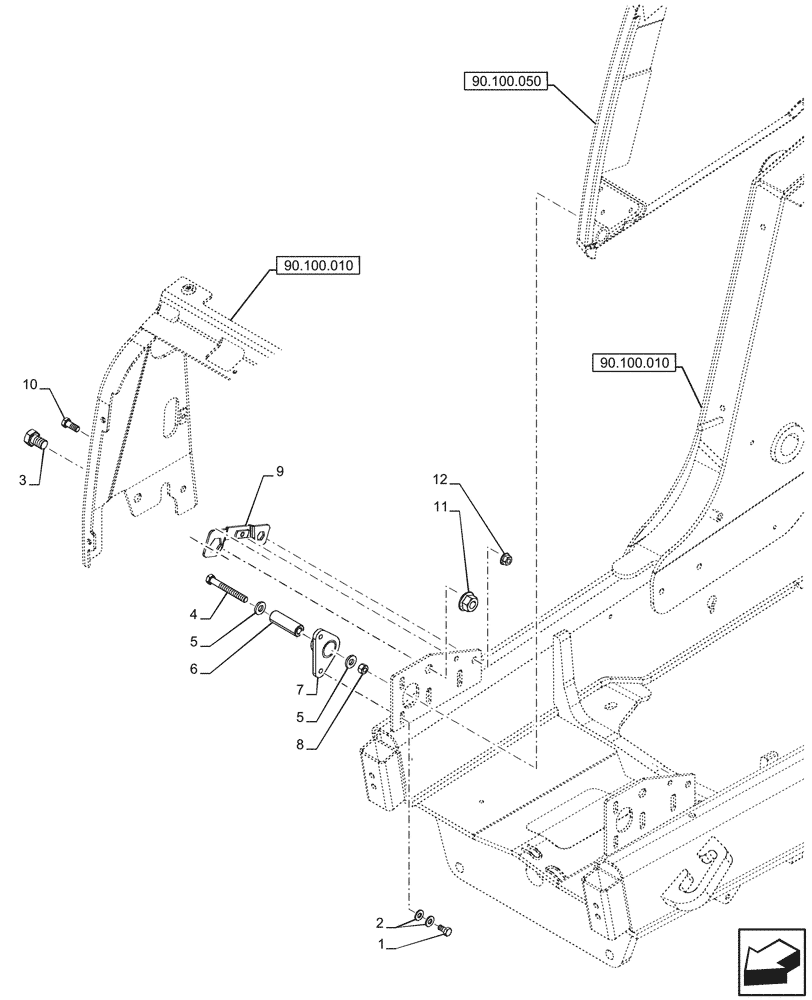 90.100.050

90.100.010

90.100.010

10

3

9

12

11

4

5

6

7

5

8

2

1