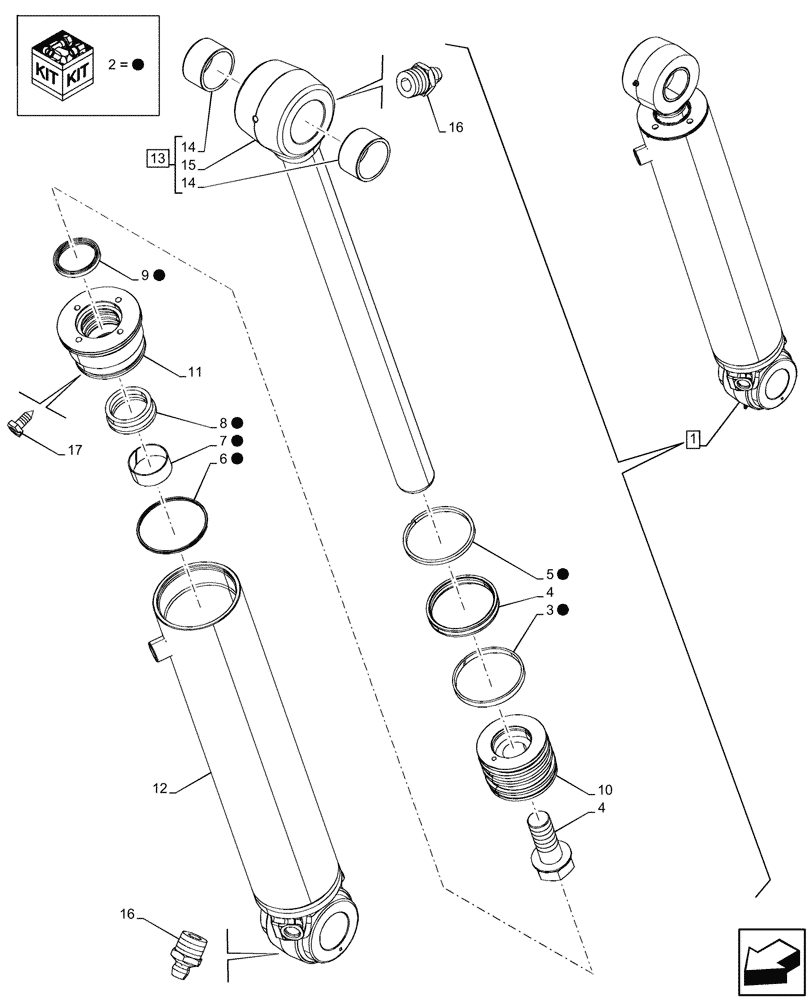 KIT KIT
2 = ●
13
14
15
14
16
9 ●
11
17
8 ●
7 ●
6 ●
1
5 ●
4
3 ●
12
10
4
16