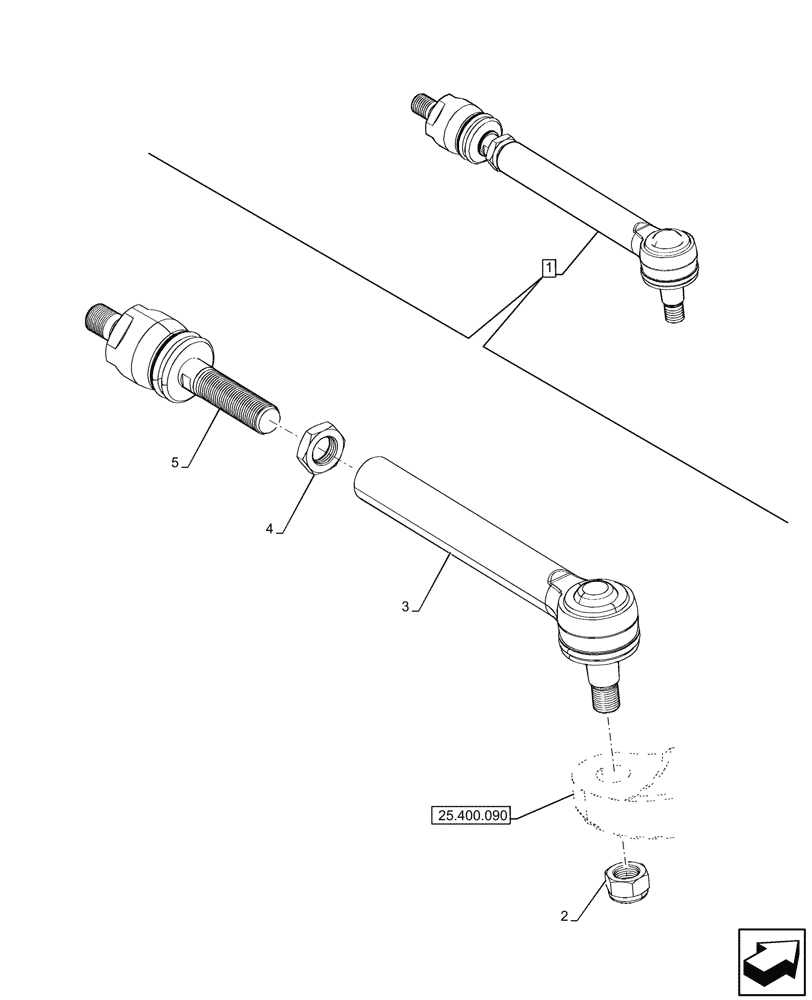 1

5

4

3

25.400.090

2