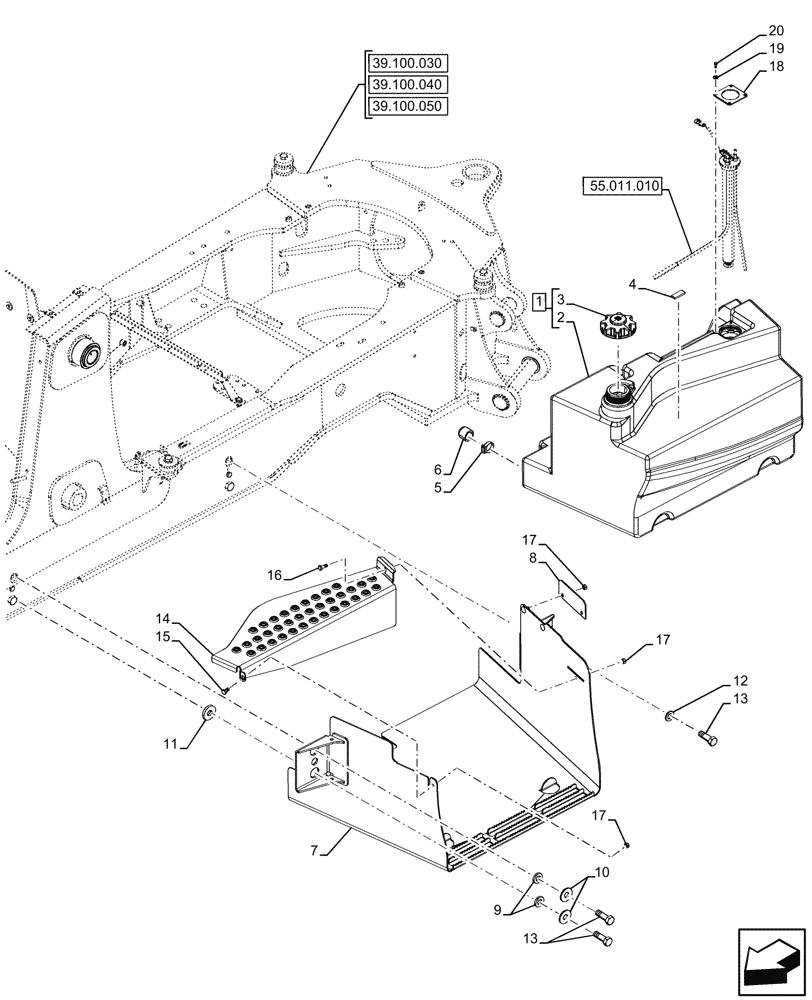 39.100.030
39.100.040
39.100.050

20
19
18

55.011.010

4

1
3
2

6
5

17
8

16

14
15

17

12
13

11

7

17

10
9

13