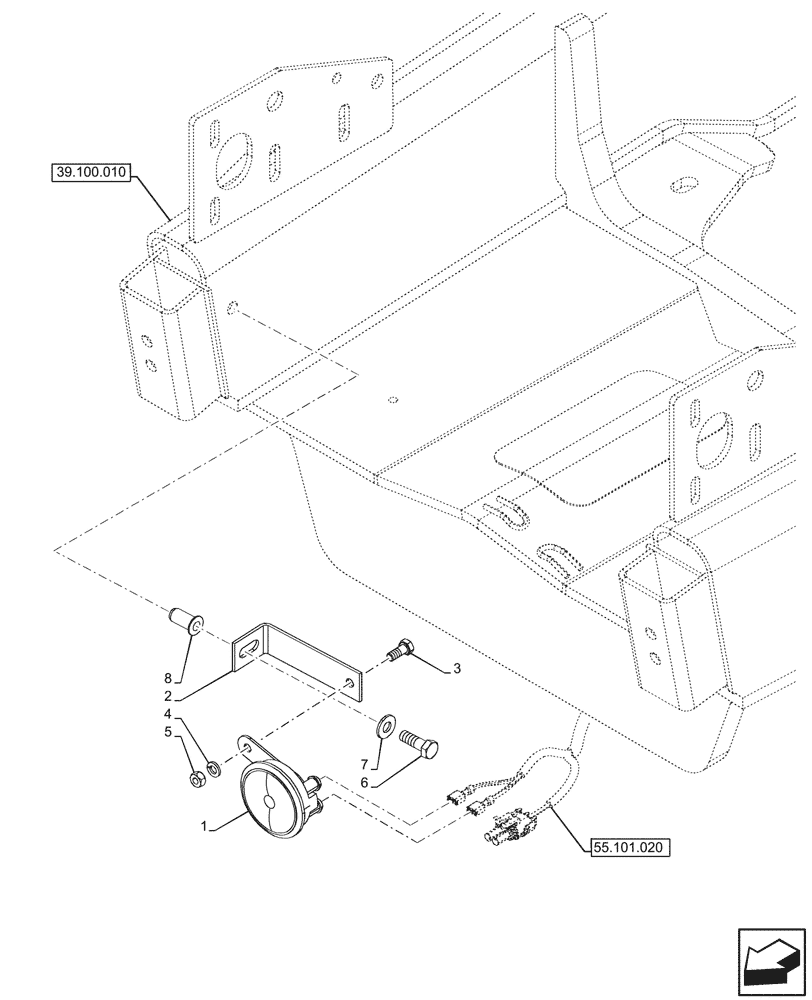 39.100.010

8
2
3
4
5
7
6
1

55.101.020