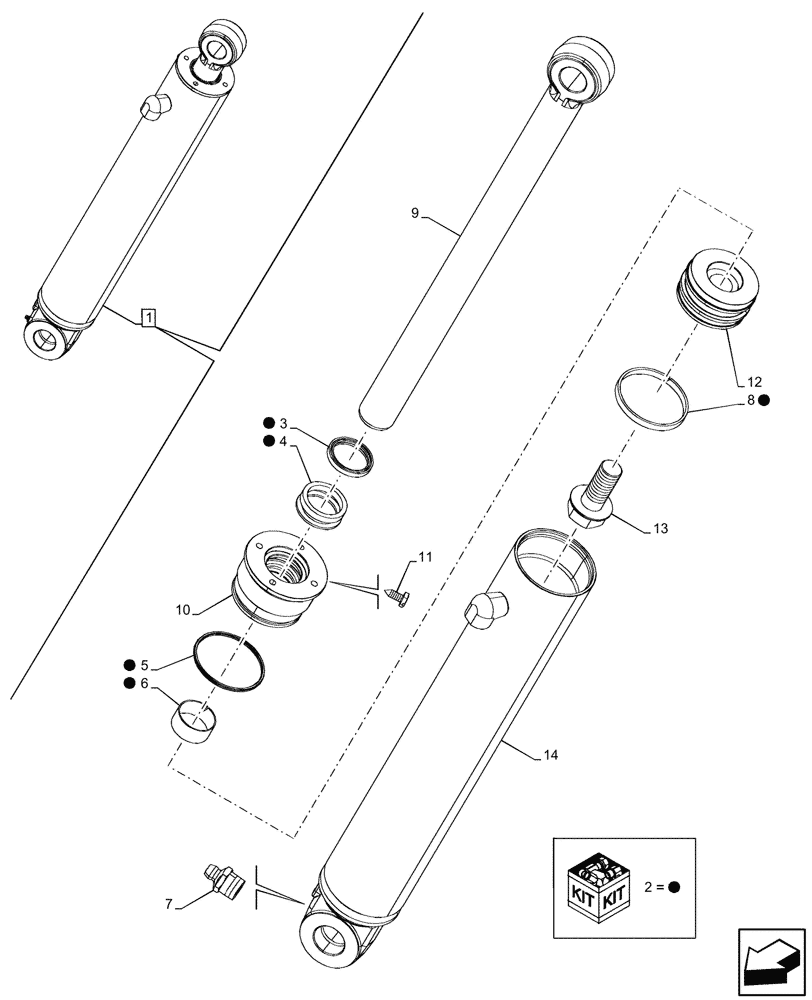 1

9

12

8 ●

● 3

● 4

13

11

10

● 5

● 6

14

7

KIT KIT

2 = ●