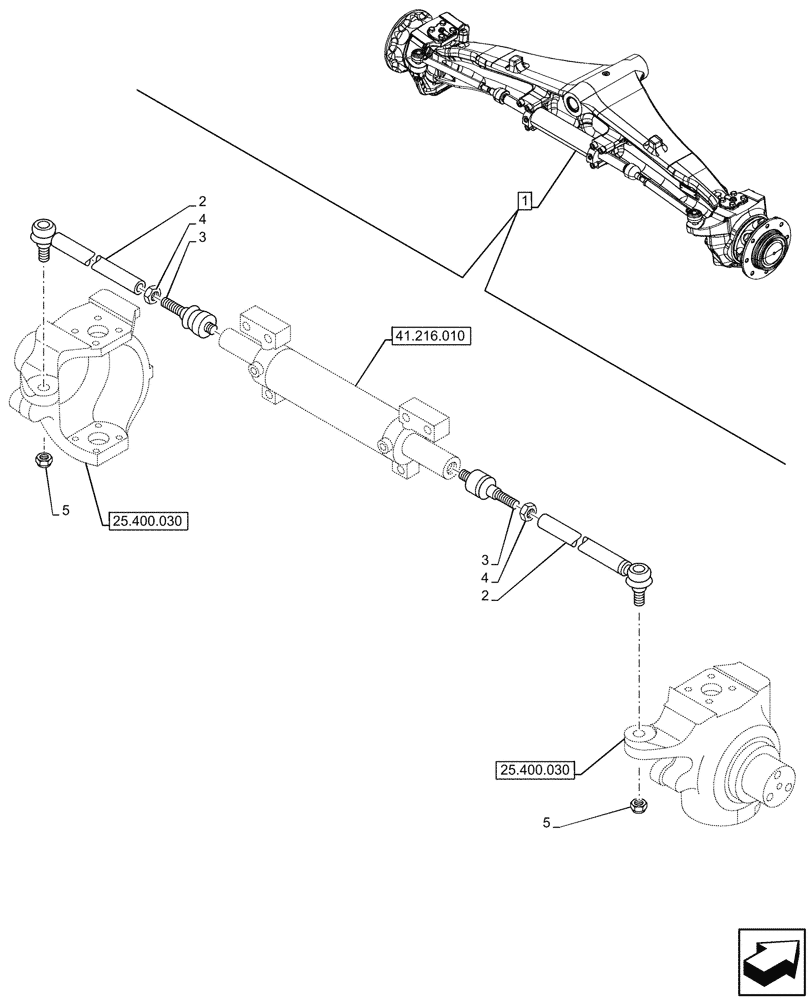 1
2
4
3
41.216.010
5
25.400.030
3
4
2
25.400.030
5