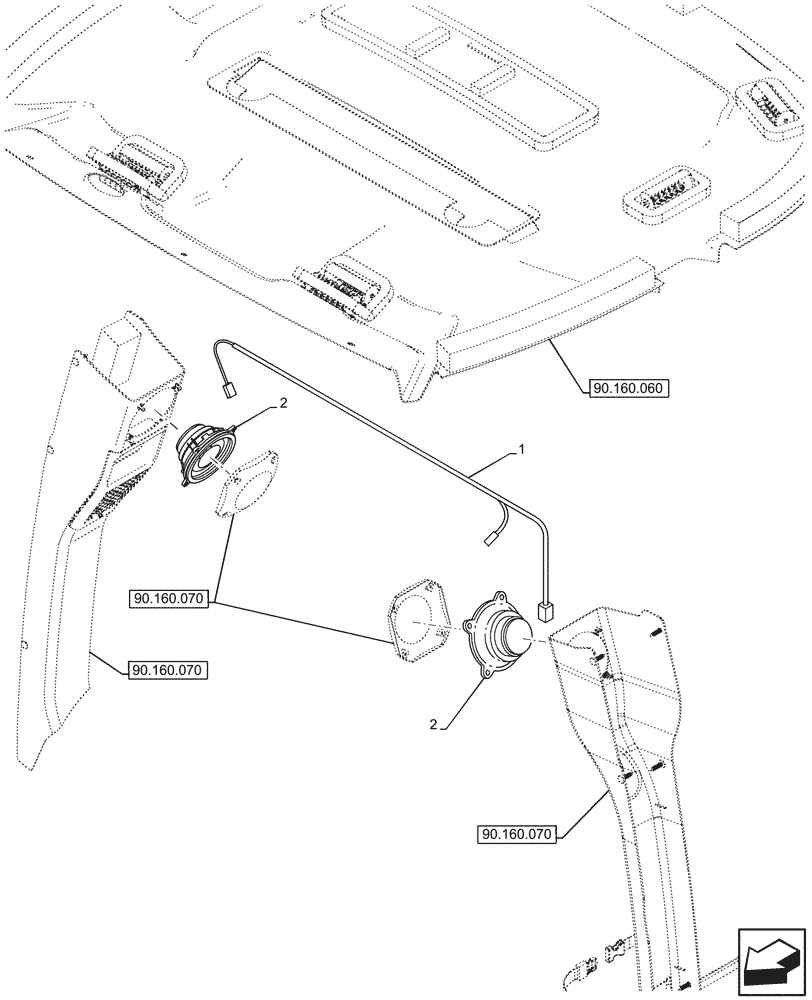 90.160.060
2
1
90.160.070
90.160.070
2
90.160.070