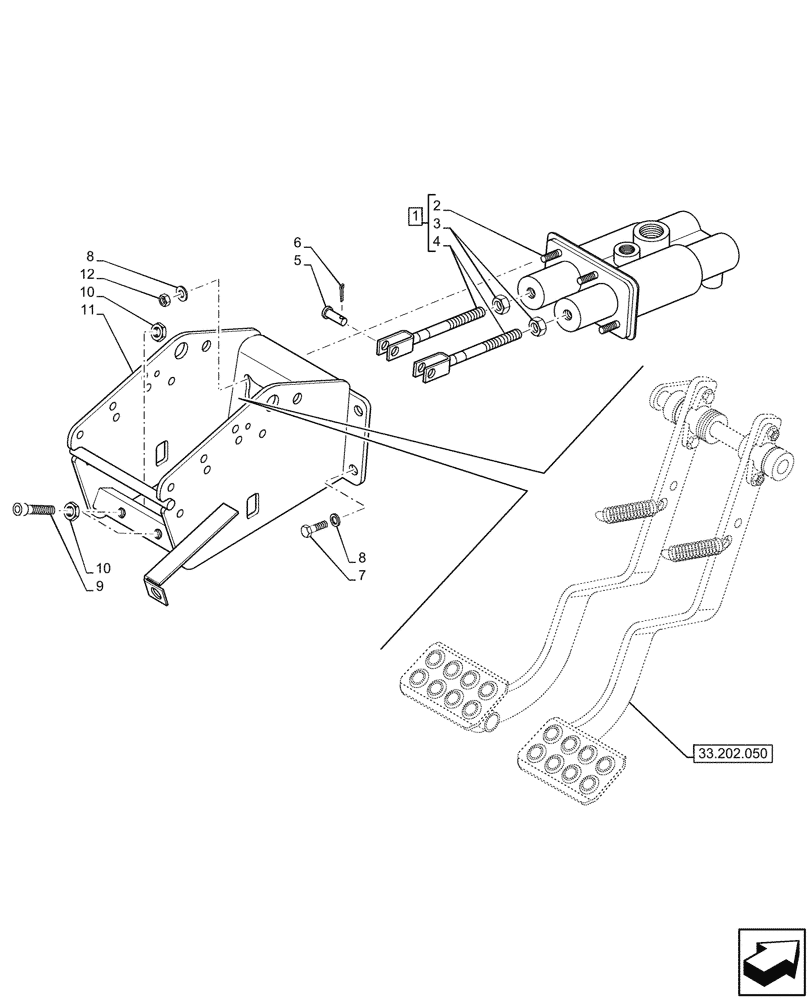 1
2
3
4
6
5
8
12
10
11
10
9
8
7
33.202.050