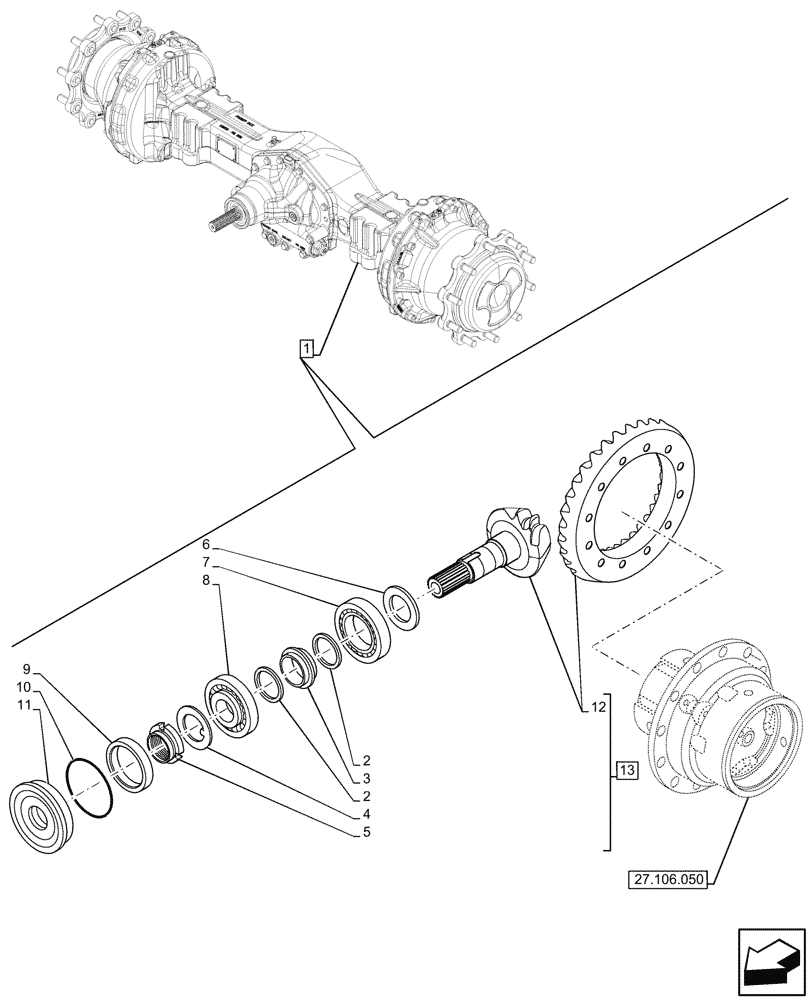 1
6
7
8
9
10
11
2
3
2
4
5
12
13
27.106.050