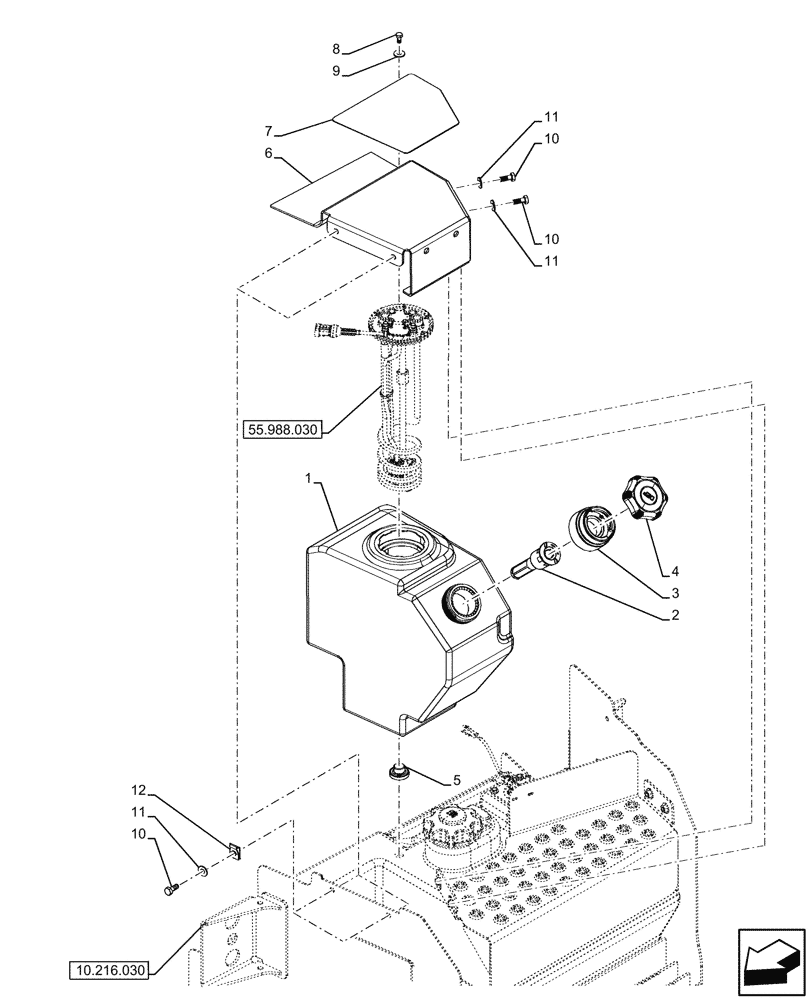 8
9
7
6
11
10
10
11
55.988.030
1
4
3
2
5
12
11
10
10.216.030