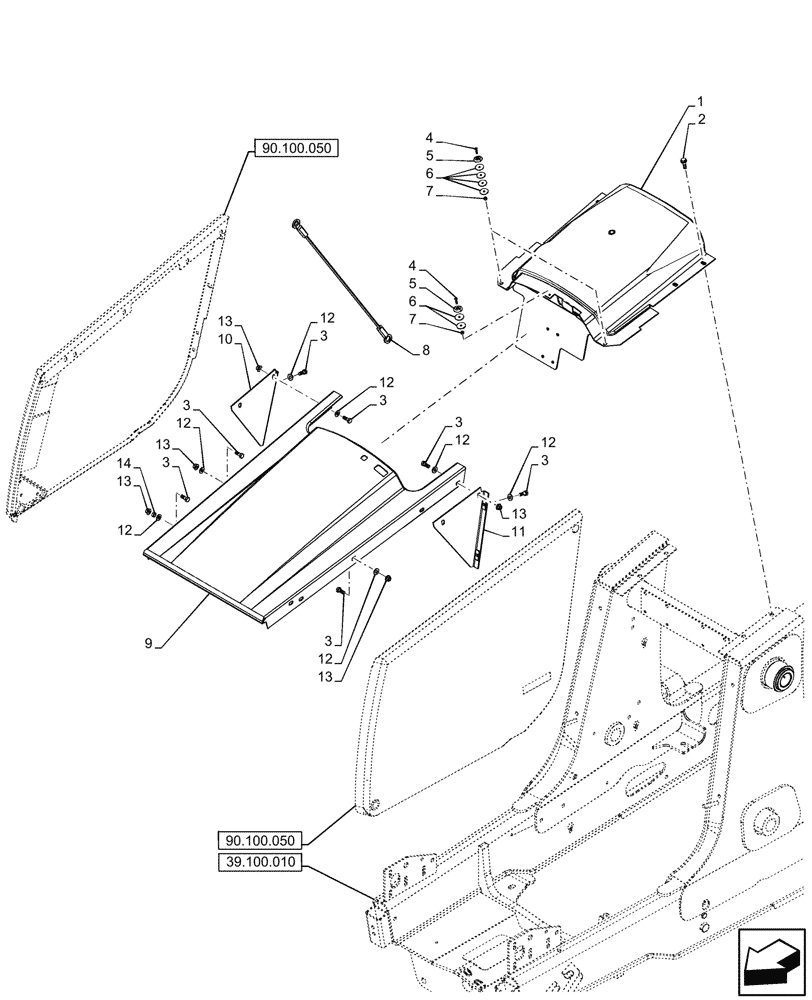 90.100.050

1
2
4
5
6
7
4
5
6
7
8
13
10
12
3
12
3
3
12
13
3
14
13
12
3
12
12
3
13
11
9
3
12
13

90.100.050
39.100.010