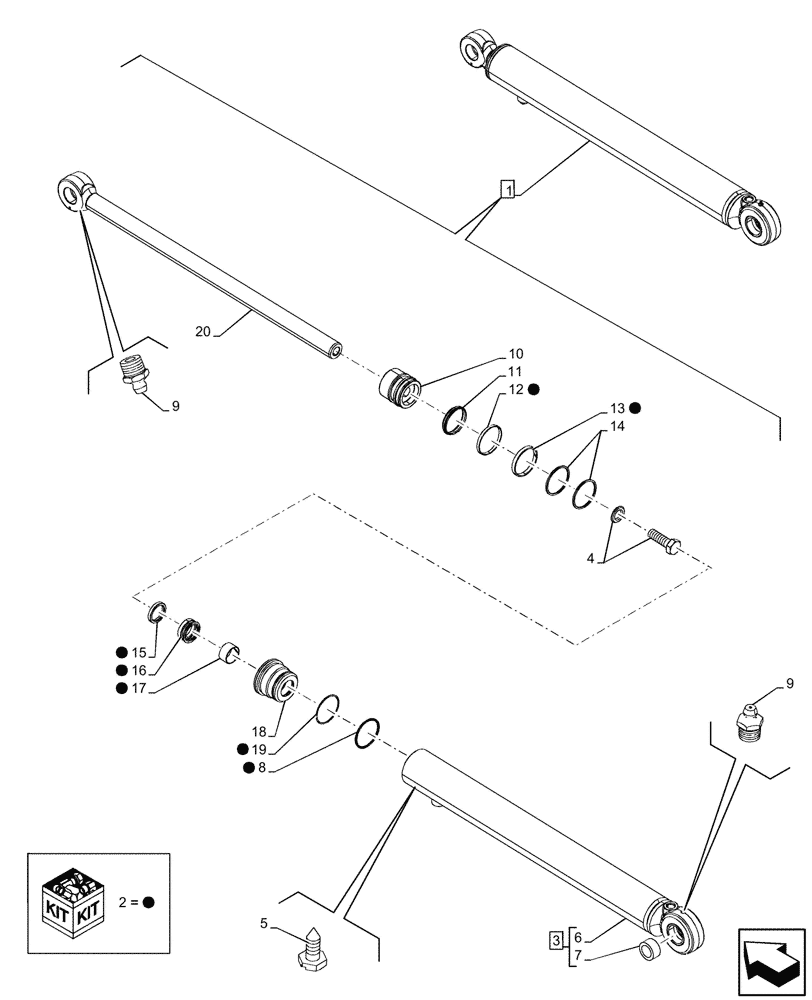 1

20

9

10

11

12 ●

13 ●

14

4

● 15

● 16

● 17

18

● 19

● 8

9

KIT KIT

2 = ●

5

3

6

7