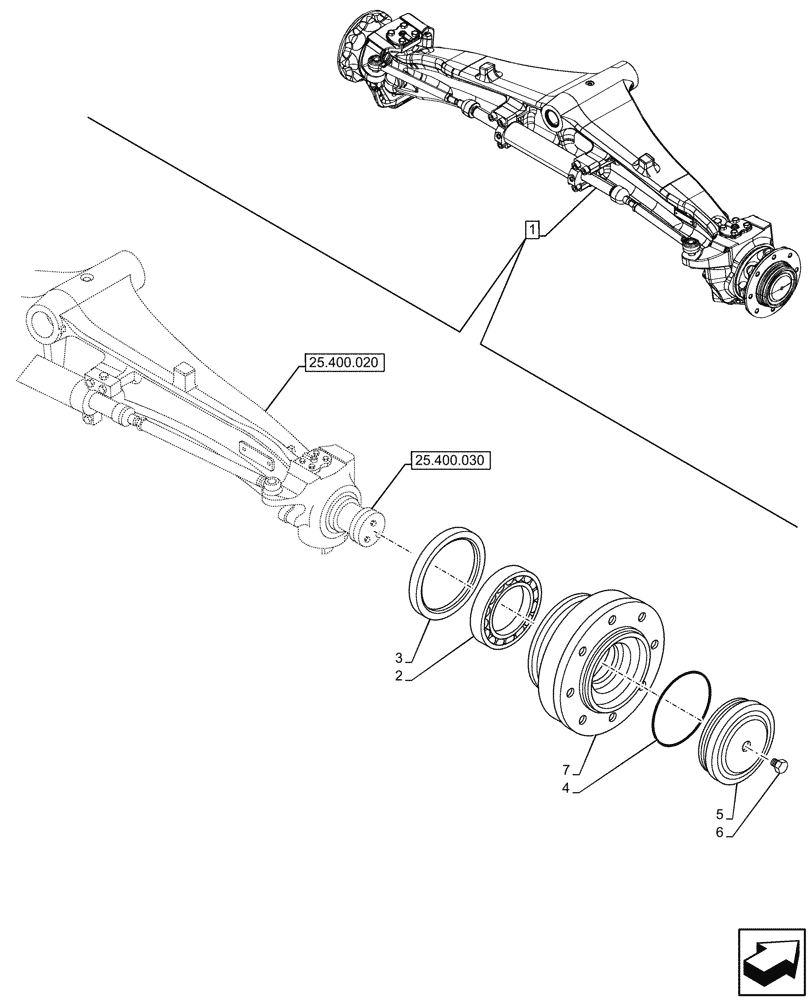 1

25.400.020

25.400.030

3
2

7
4

5
6