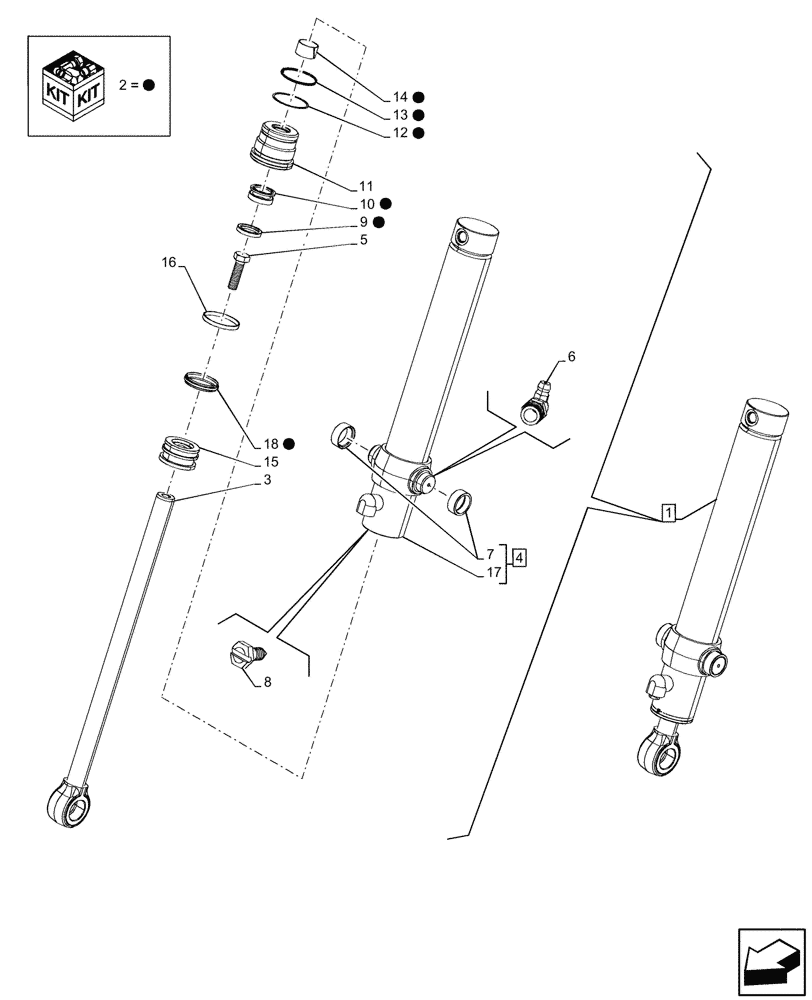 KIT KIT
2 = ●

14 ●
13 ●
12 ●
11
10 ●
9 ●
5
16
6
18 ●
15
3
1
7
17
4
8