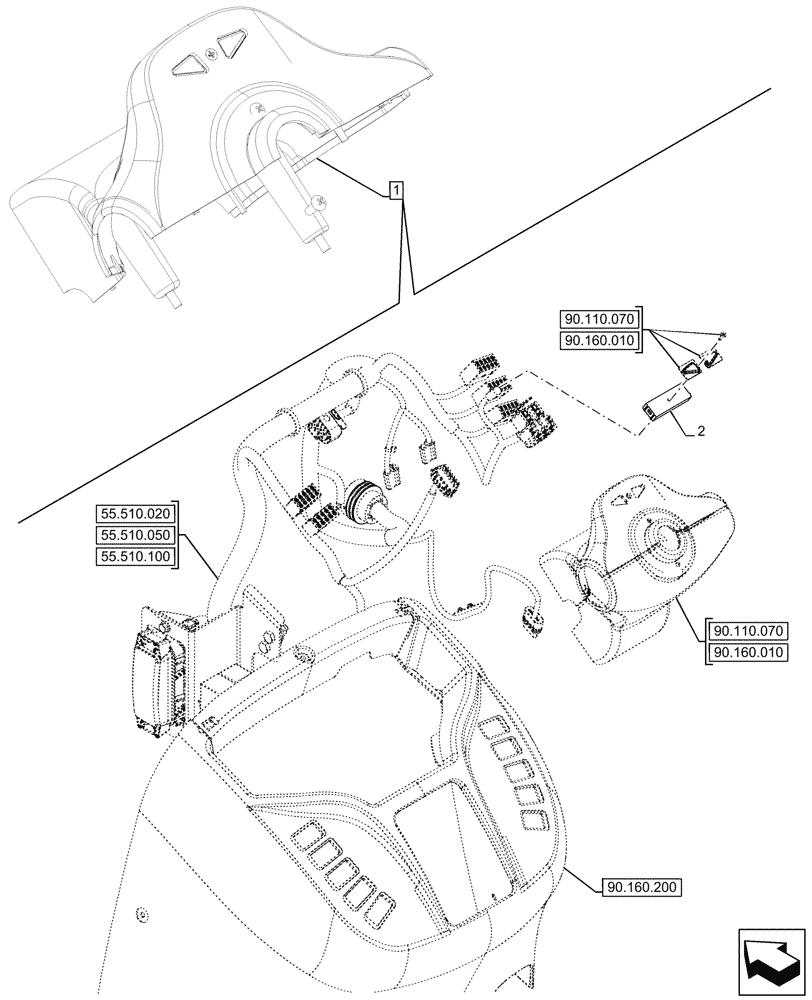 1
90.110.070
90.160.010
2
55.510.020
55.510.050
55.510.100
90.110.070
90.160.010
90.160.200