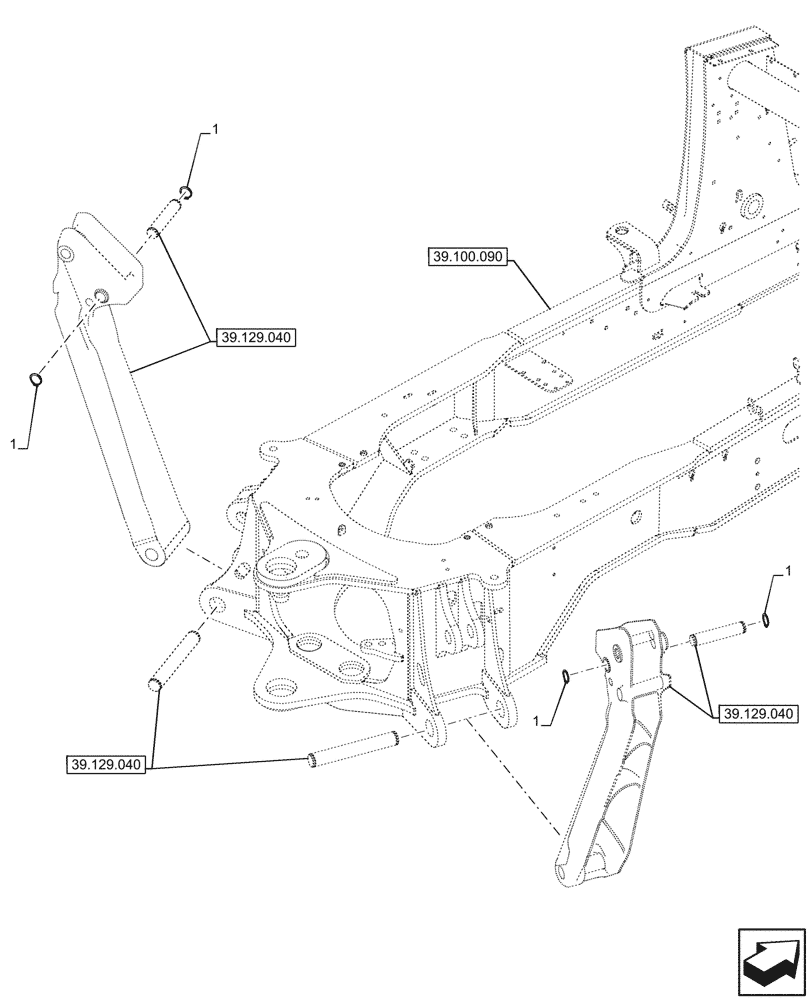 1

39.100.090

39.129.040

1

1

1

39.129.040

39.129.040