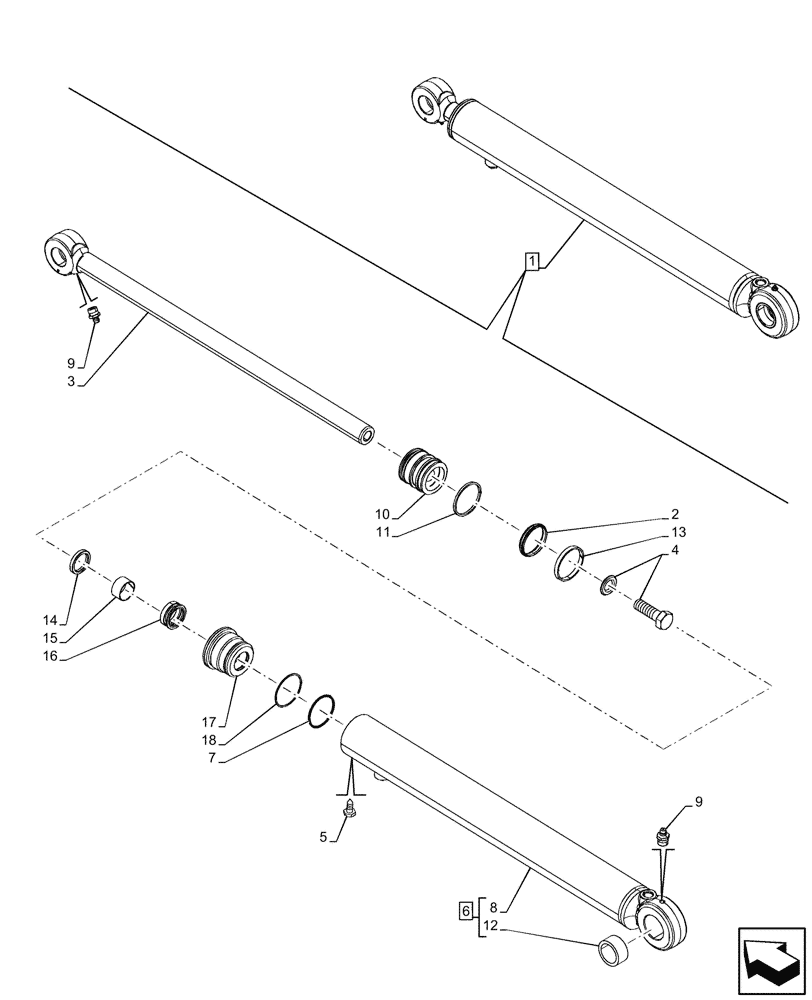 1
9
3
10
11
2
13
4
14
15
16
17
18
7
5
9
6
8
12