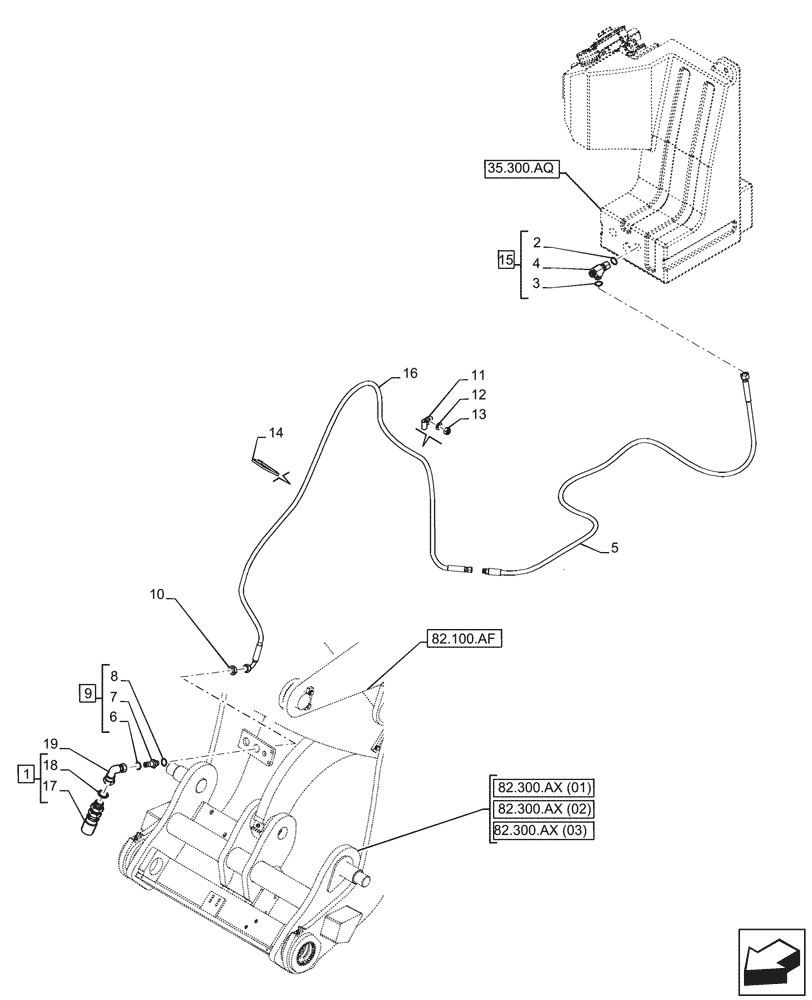 35.300.AQ

15
2
4
3

16
11
12
13

14

5

10

82.100.AF

9
8
7
6

1
19
18
17

82.300.AX (01)
82.300.AX (02)
82.300.AX (03)