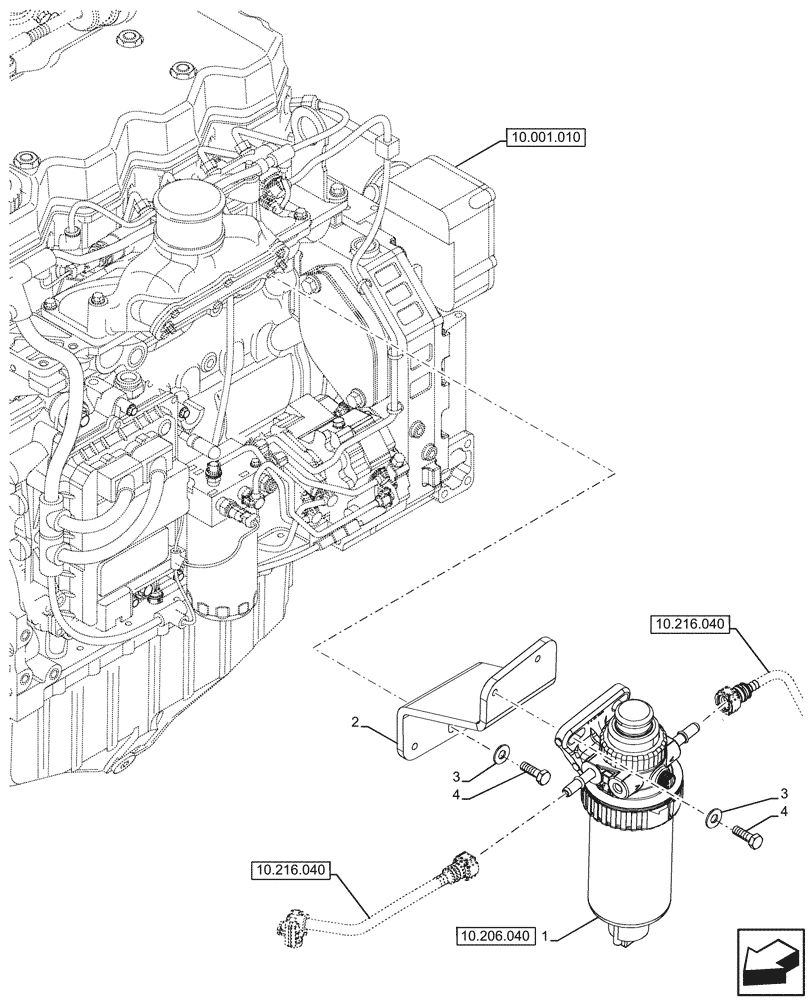 10.001.010

10.216.040

2

3

4

3

4

10.216.040

10.206.040 1