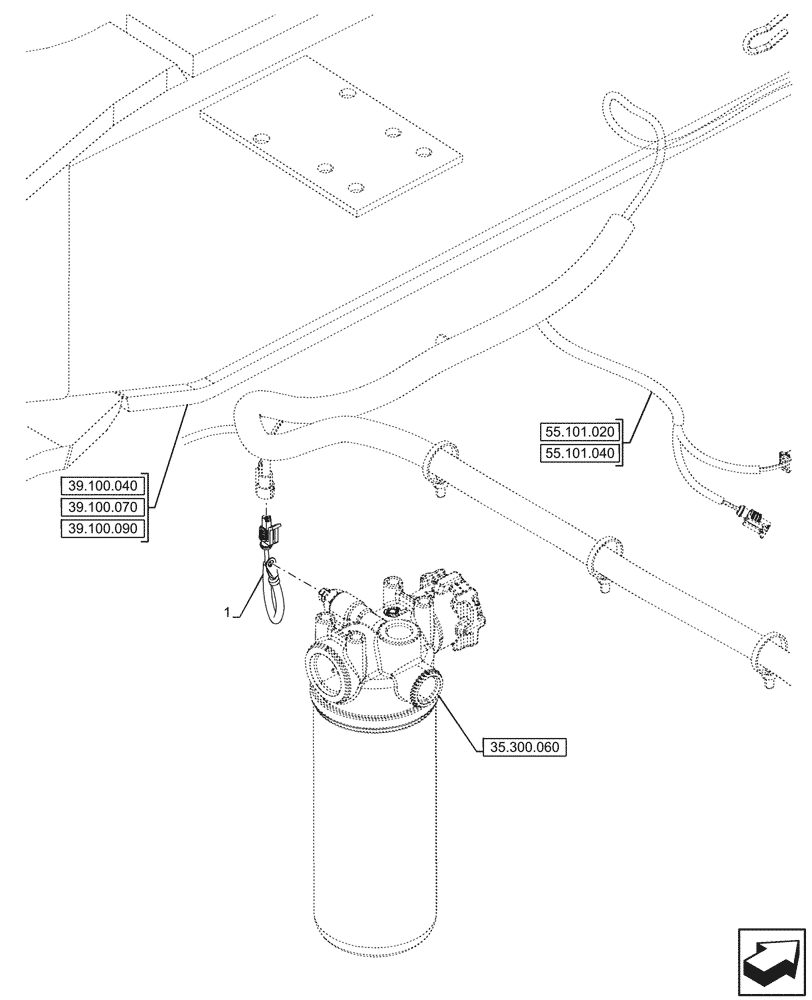 55.101.020
55.101.040
39.100.040
39.100.070
39.100.090
1
35.300.060