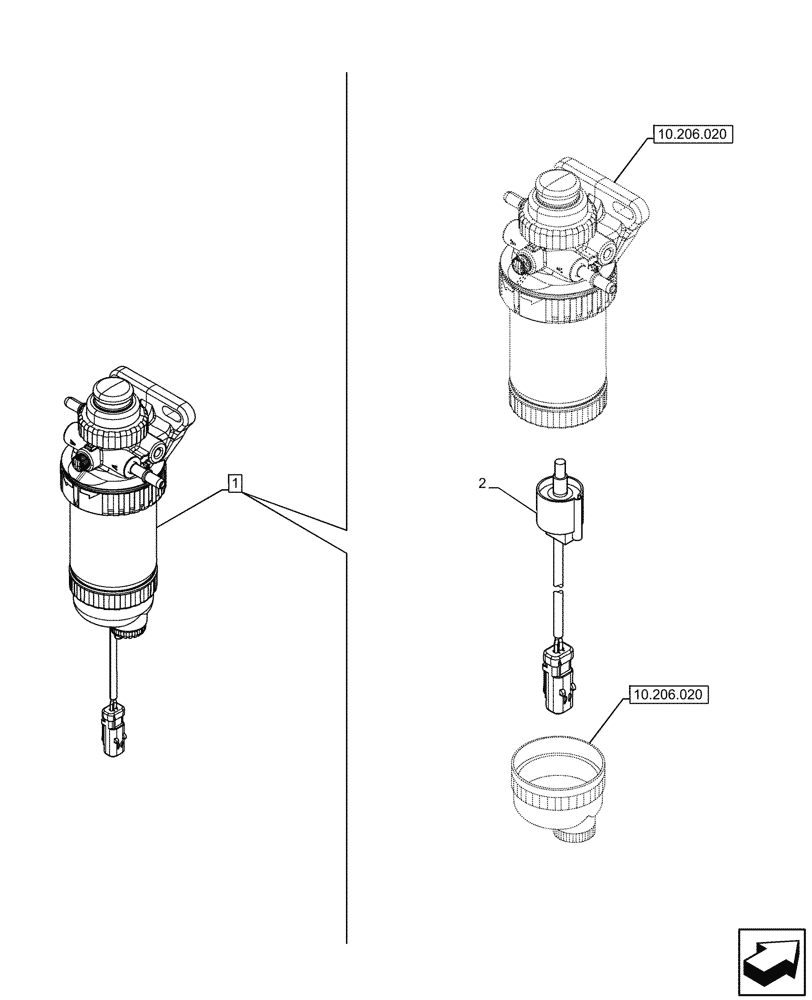 10.206.020

1

2

10.206.020