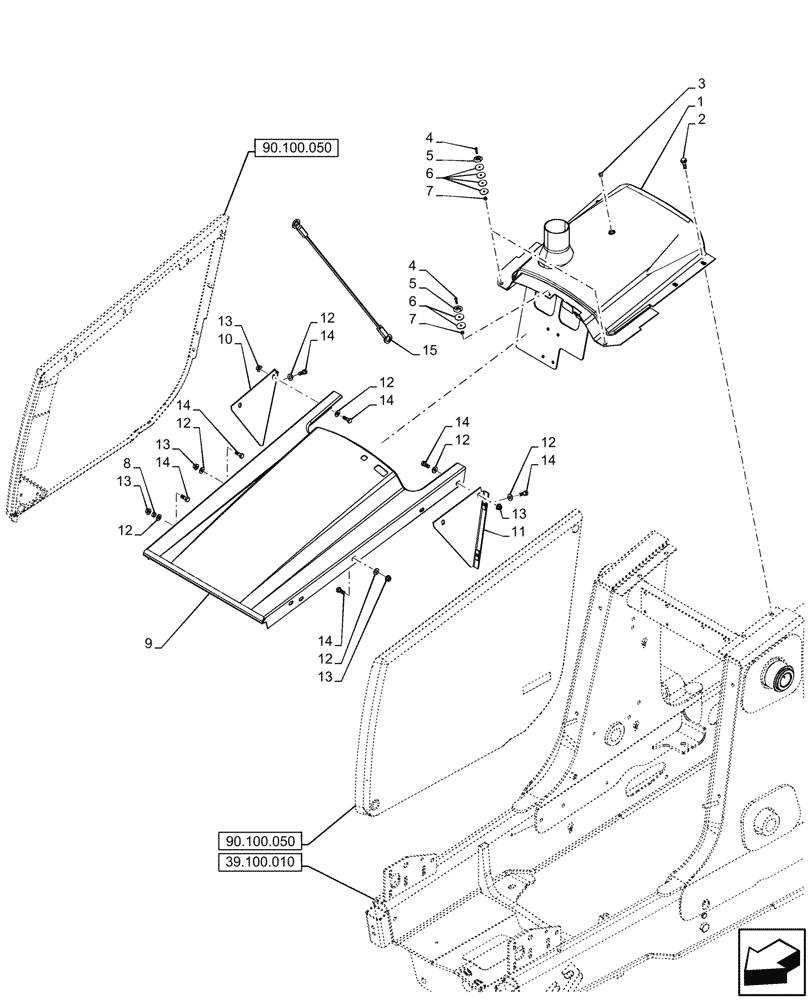 90.100.050
3
1
2
4
5
6
7
4
5
6
7
15
13
10
12
14
12
14
14
12
13
14
8
13
12
14
12
12
14
13
11
9
14
12
13
90.100.050
39.100.010