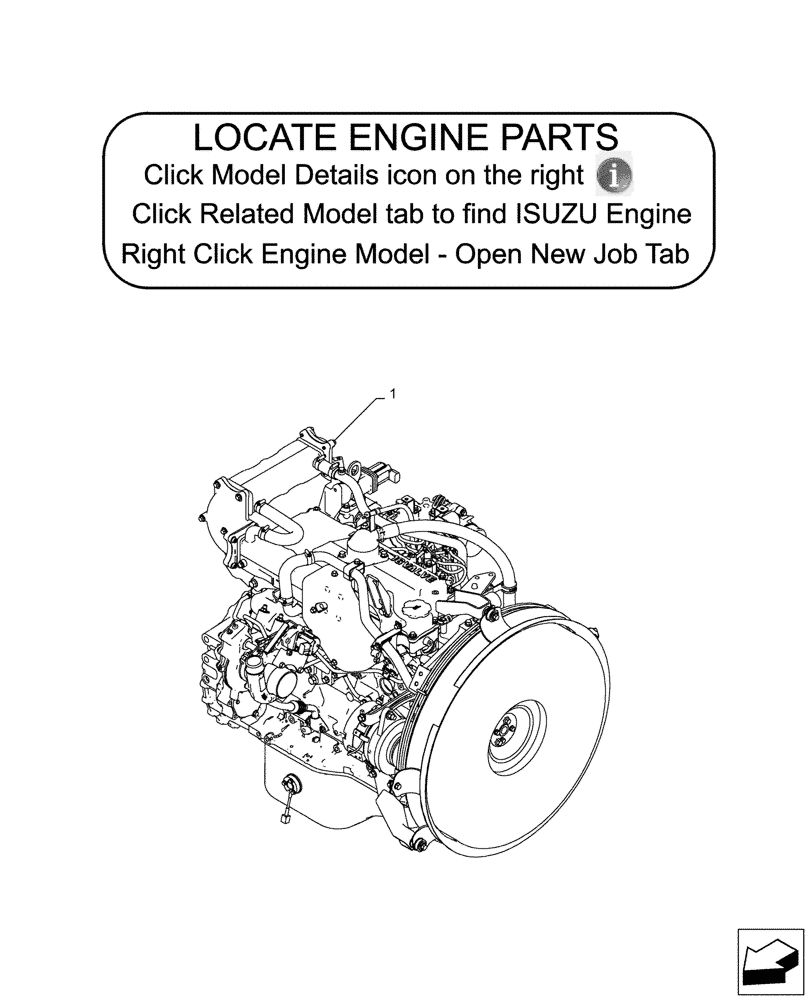 LOCATE ENGINE PARTS
Click Model Details icon on the right
Click Related Model tab to find ISUZU Engine
Right Click Engine Model - Open New Job Tab

1