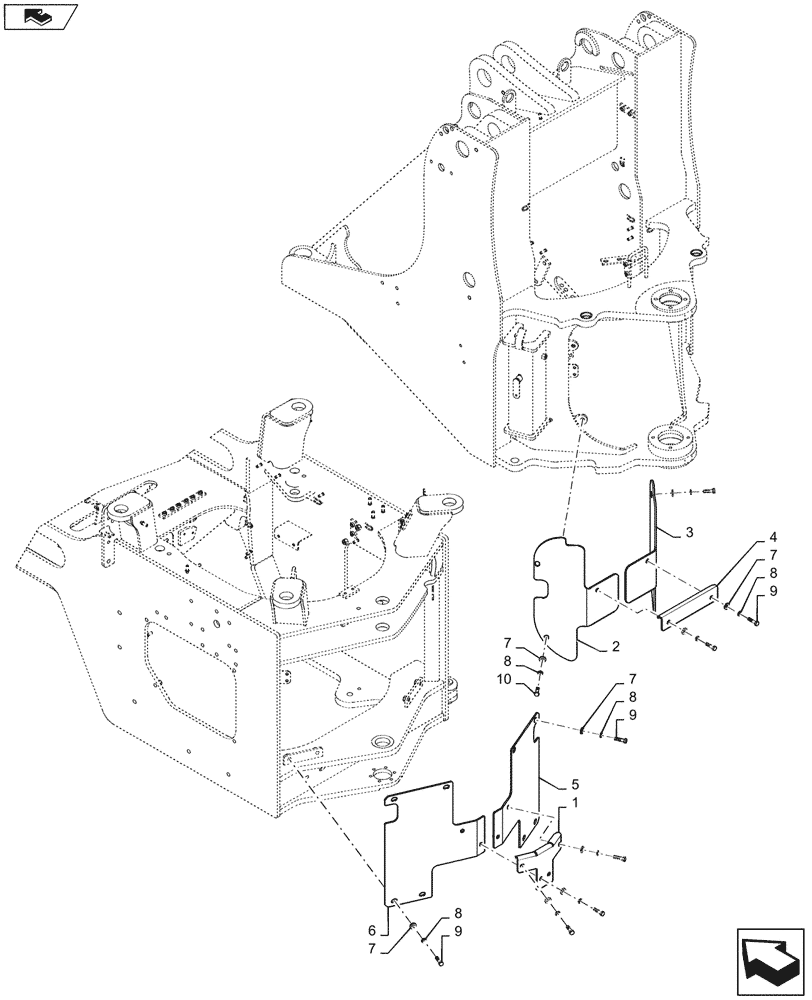 3
4
7
8
9
2
7
8
10
7
8
9
5
1
6
7
8
9