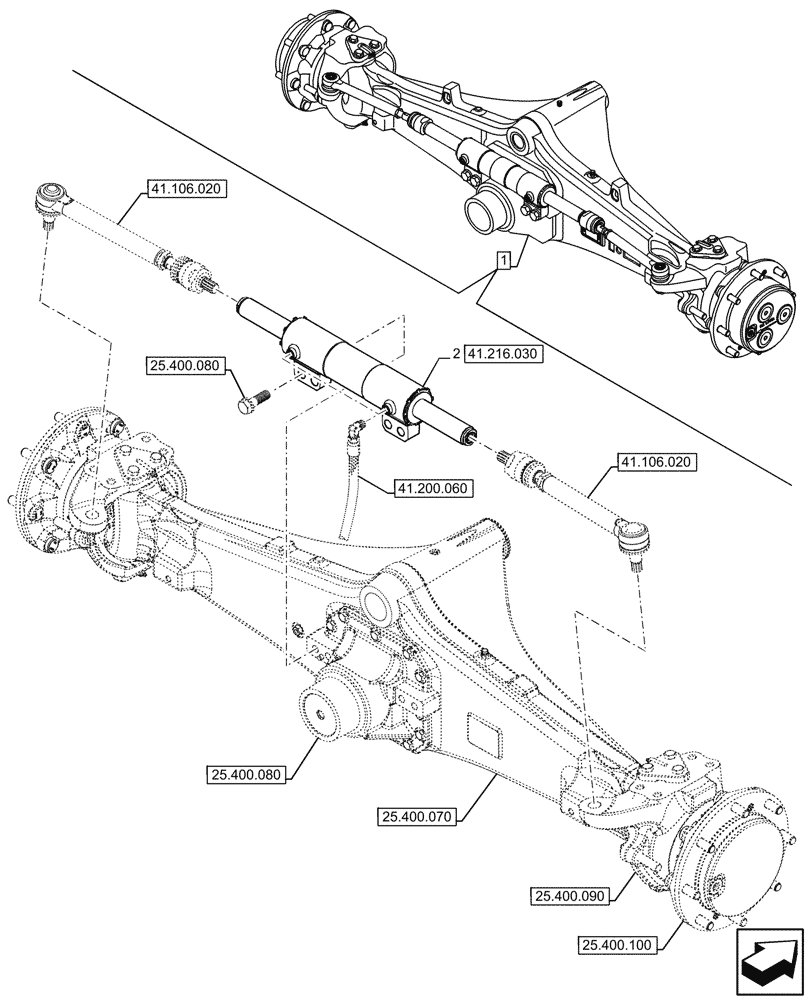 41.106.020

1

25.400.080

2 41.216.030

41.200.060

41.106.020

25.400.080

25.400.070

25.400.090

25.400.100