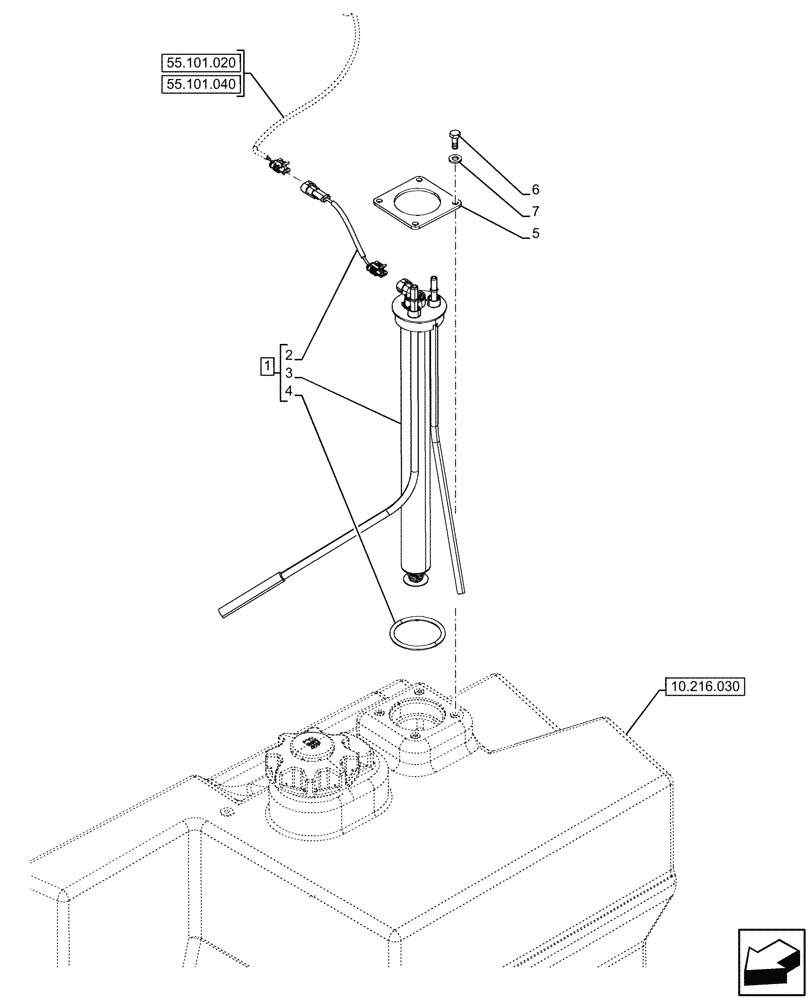 55.101.020
55.101.040

6
7
5

1
2
3
4

10.216.030