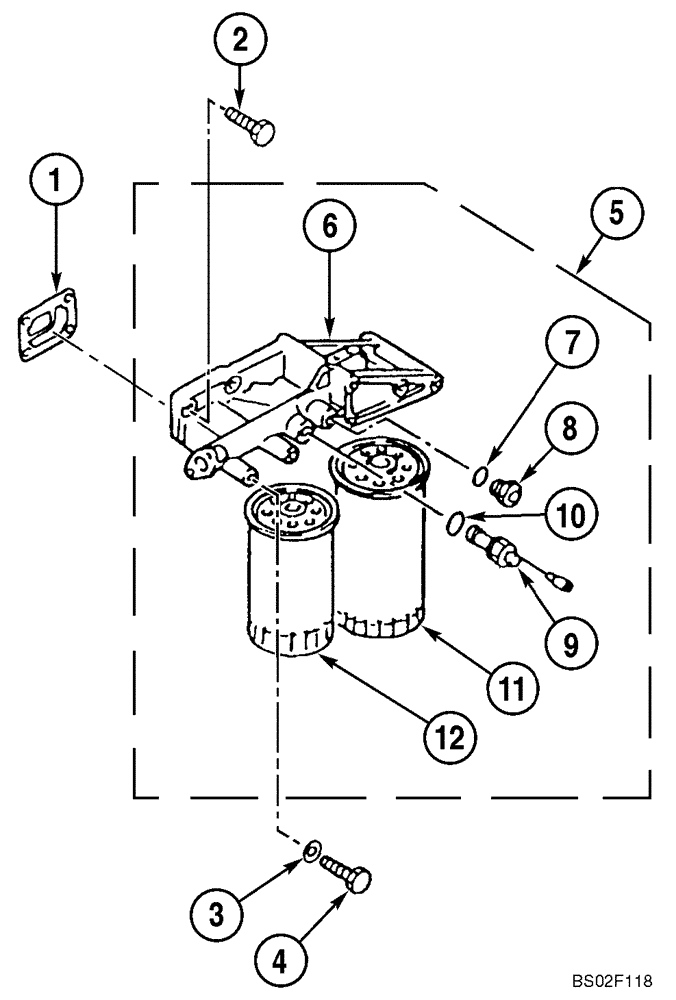 2
1
6
5
7
8
10
9
11
12
3
4
BS02F118